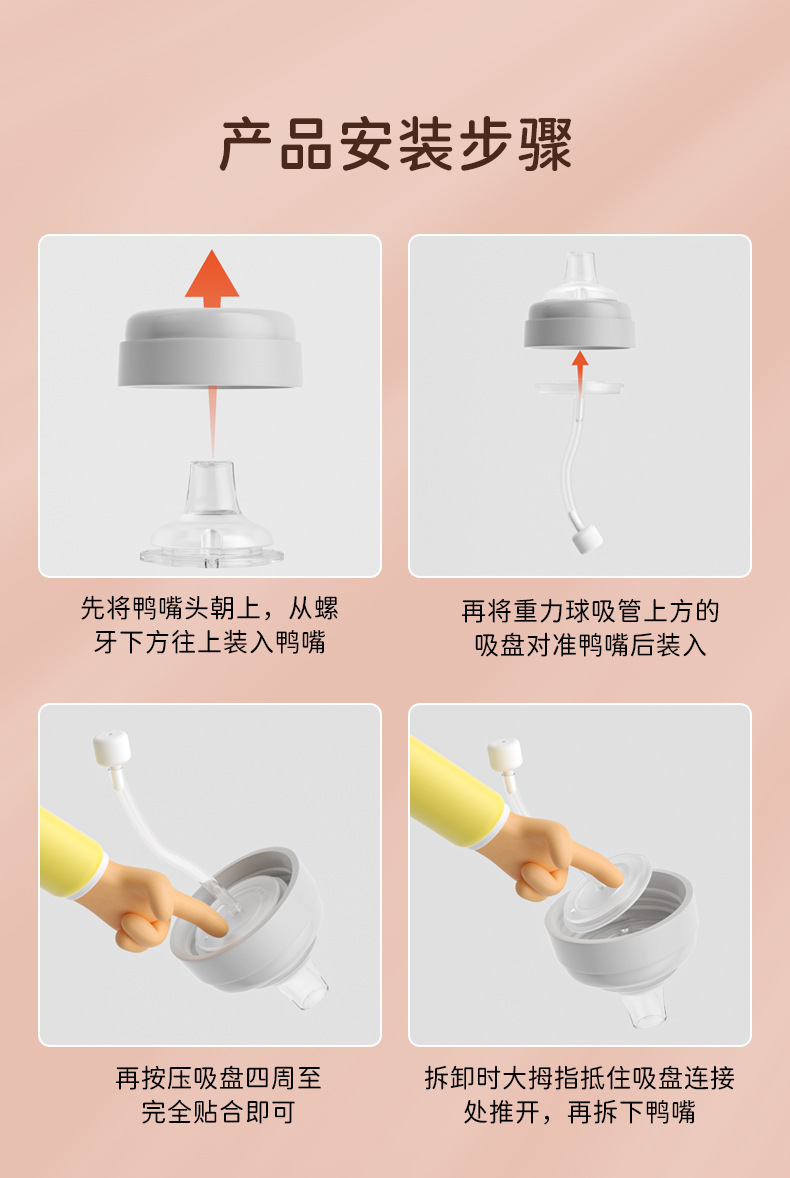 产品安装步骤

先将鸭嘴头朝上，从螺牙下方往上装入鸭嘴

再将重力球吸管上方的吸盘对准鸭嘴后装入

再按压吸盘四周至完全贴合即可

拆卸时大拇指抵住吸盘连接处推开，再拆下鸭嘴