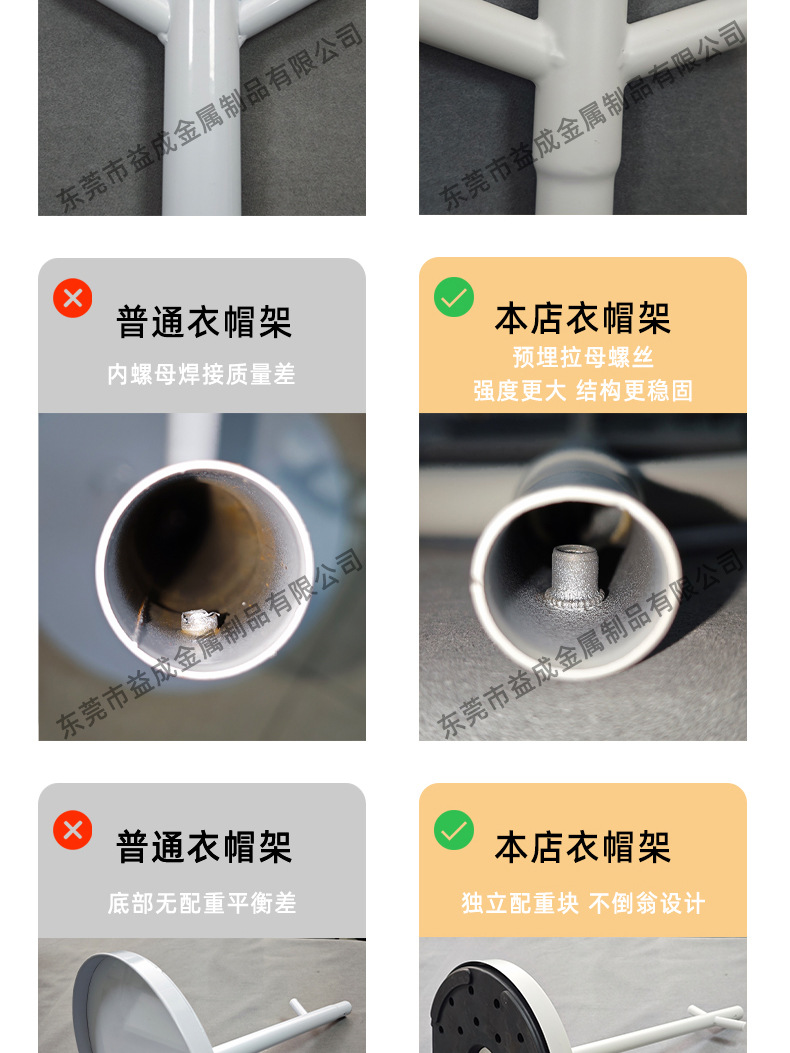 东莞市益成金属制品有限公司

东莞市益成金属制品有限公司

普通衣帽架
内螺母焊接质量差

东莞市益成金属制品有限公司

本店衣帽架
预埋拉母螺丝
强度更大 结构更稳固

东莞市益成金属制品有限公司

普通衣帽架
底部无配重平衡差

本店衣帽架
独立配重块 不倒翁设计