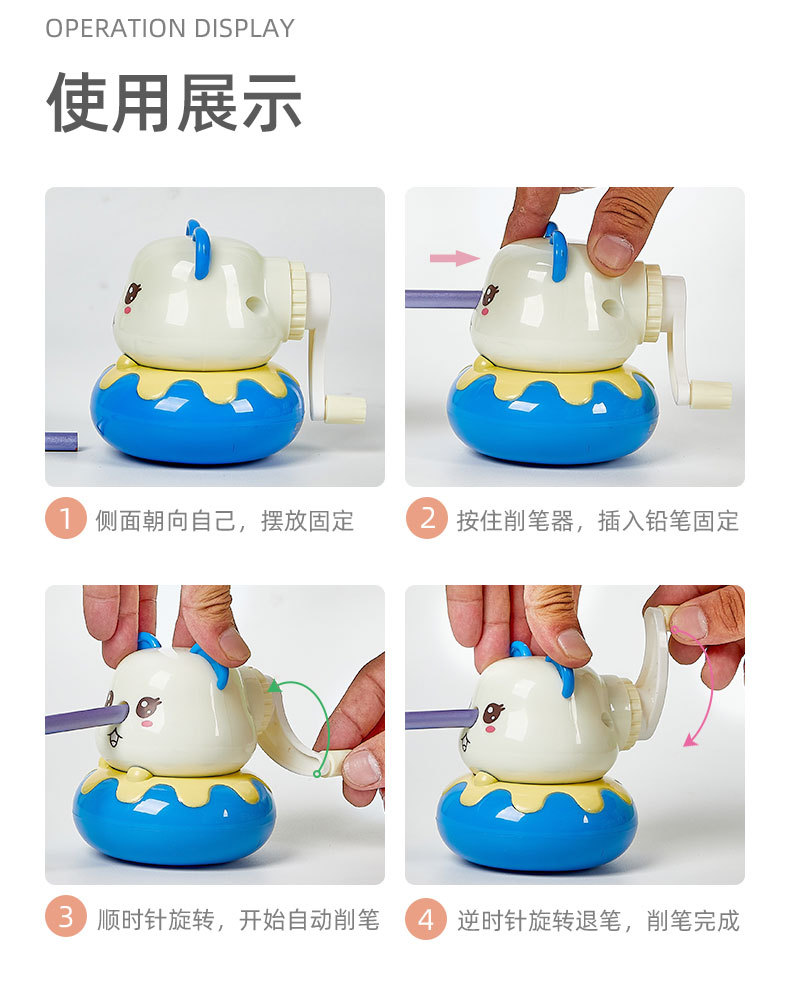 OPERATION DISPLAY

使用展示

1 侧面朝向自己，摆放固定

2 按住削笔器，插入铅笔固定

3 顺时针旋转，开始自动削笔

4 逆时针旋转退笔，削笔完成