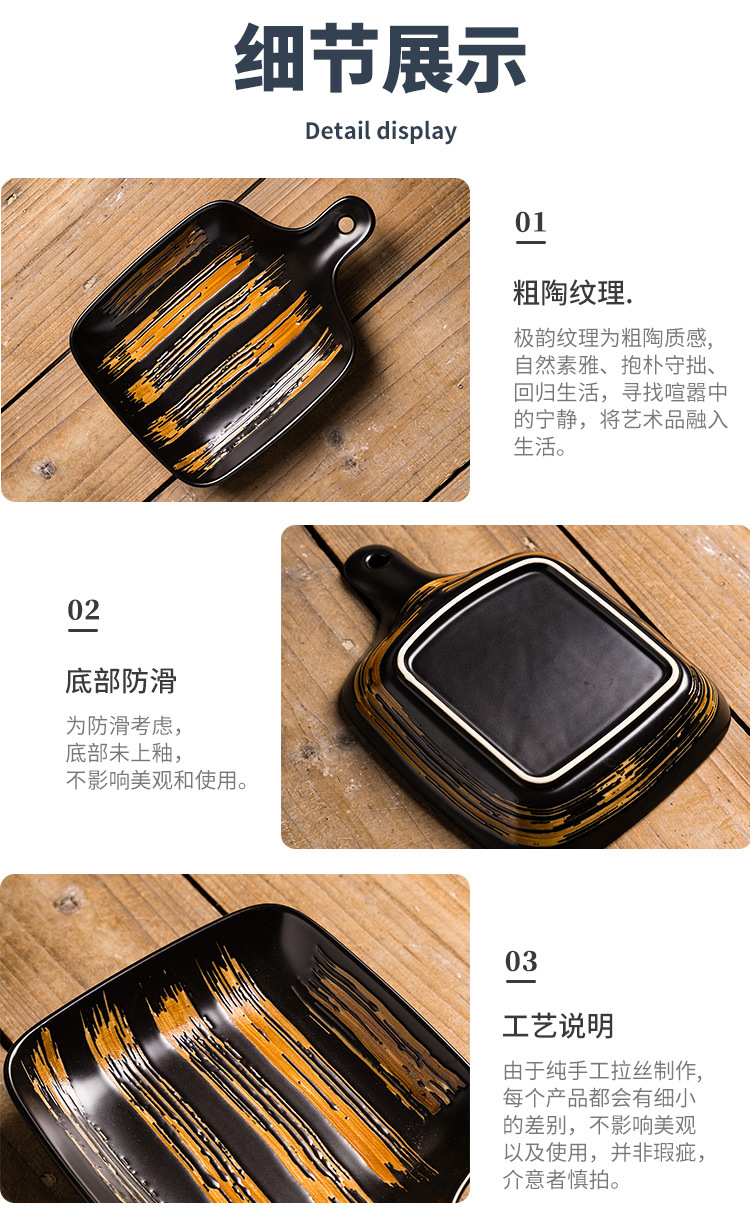 细节展示

Detail display

01

粗陶纹理.

极韵纹理为粗陶质感，自然素雅、抱朴守拙、回归生活，寻找喧嚣中的宁静，将艺术品融入生活。

02

底部防滑

为防滑考虑，底部未上釉，不影响美观和使用。

03

工艺说明

由于纯手工拉丝制作，每个产品都会有细小的差别，不影响美观以及使用，并非瑕疵，介意者慎拍。