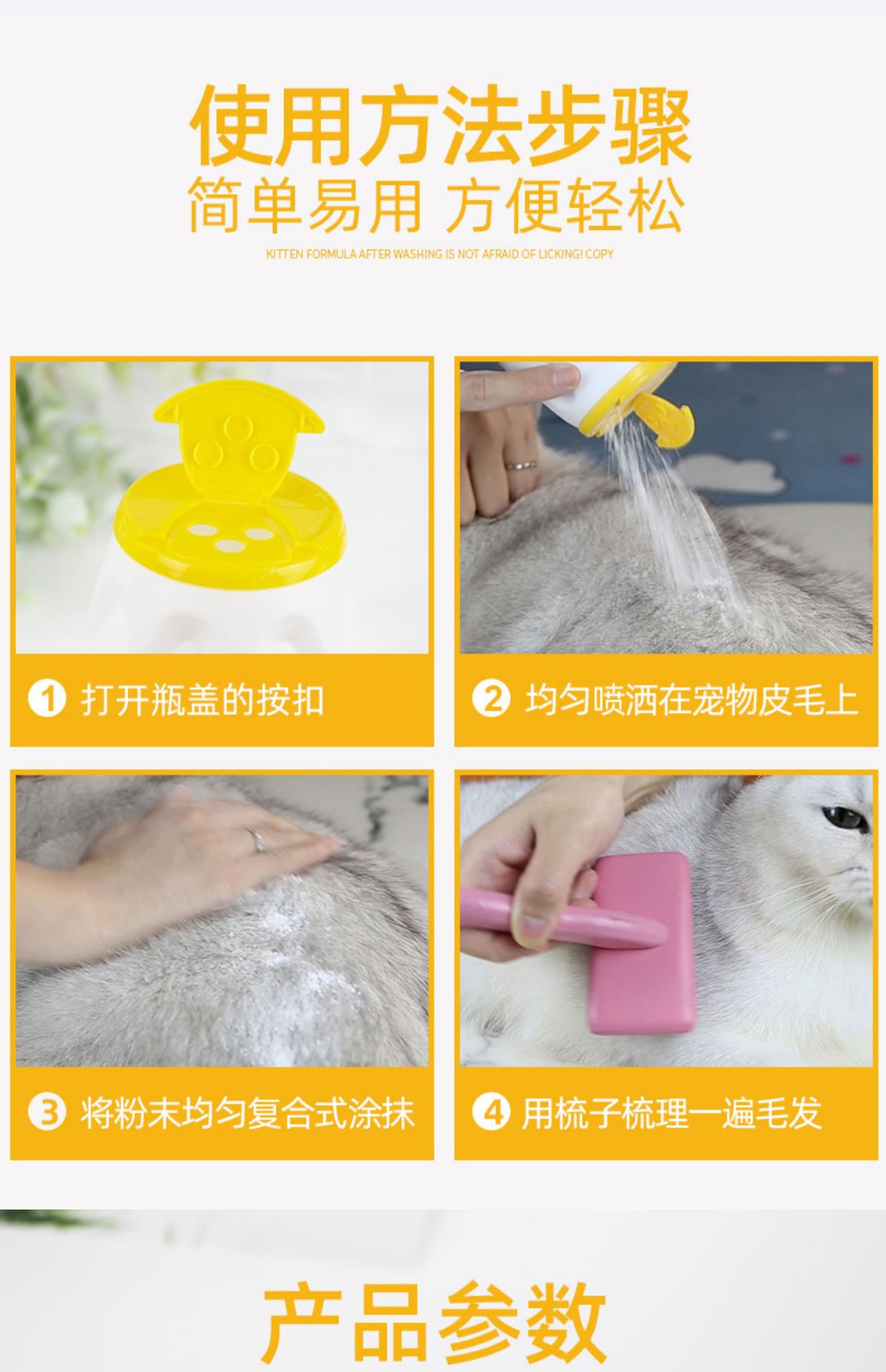 使用方法步骤
简单易用 方便轻松
KITTEN FORMULA AFTER WASHING IS NOT AFRAID OF LICKING! COPY

1 打开瓶盖的按扣

2 均匀喷洒在宠物皮毛上

3 将粉末均匀复合式涂抹

4 用梳子梳理一遍毛发

产品参数