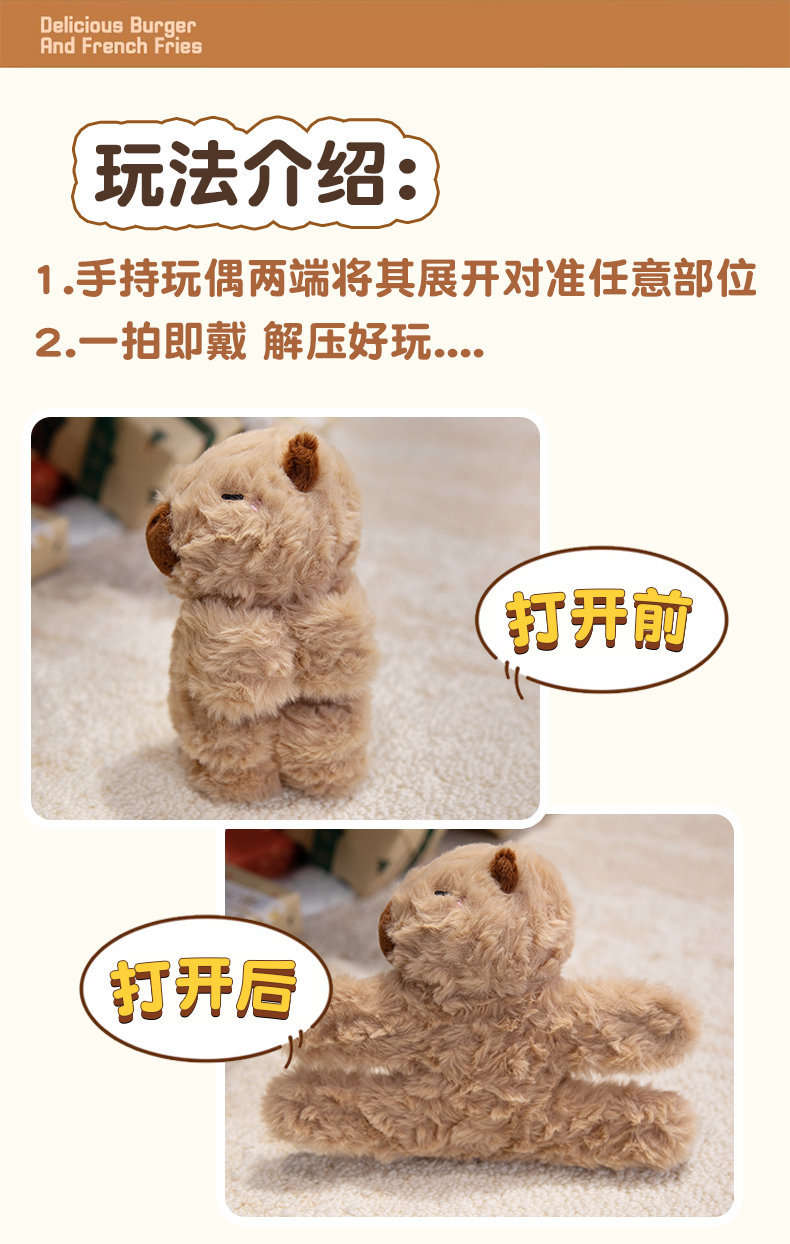 Delicious Burger
And French Fries

玩法介绍:

1.手持玩偶两端将其展开对准任意部位
2.一拍即戴 解压好玩....

打开前

打开后