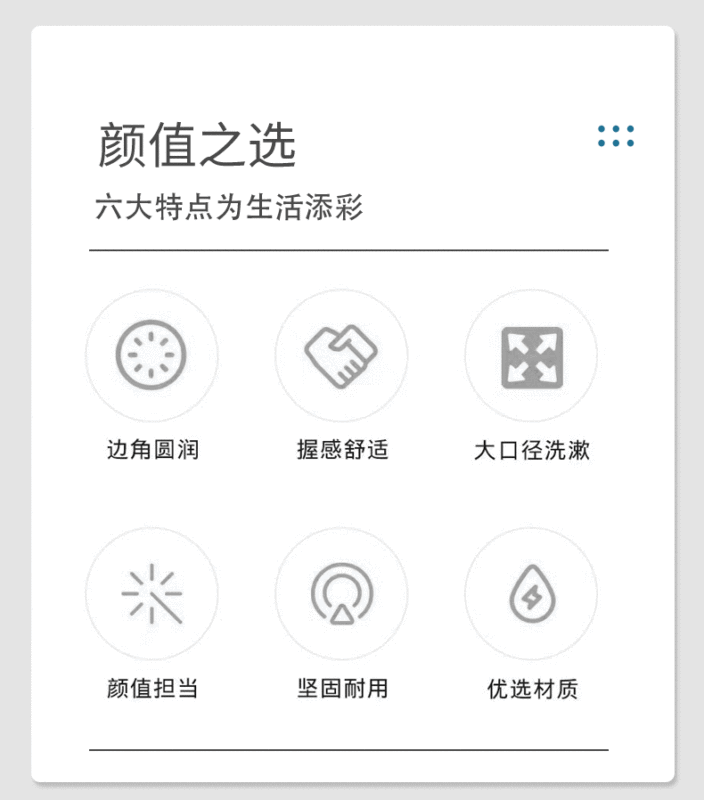 颜值之选

六大特点为生活添彩

边角圆润 握感舒适 大口径洗漱

颜值担当 坚固耐用 优选材质