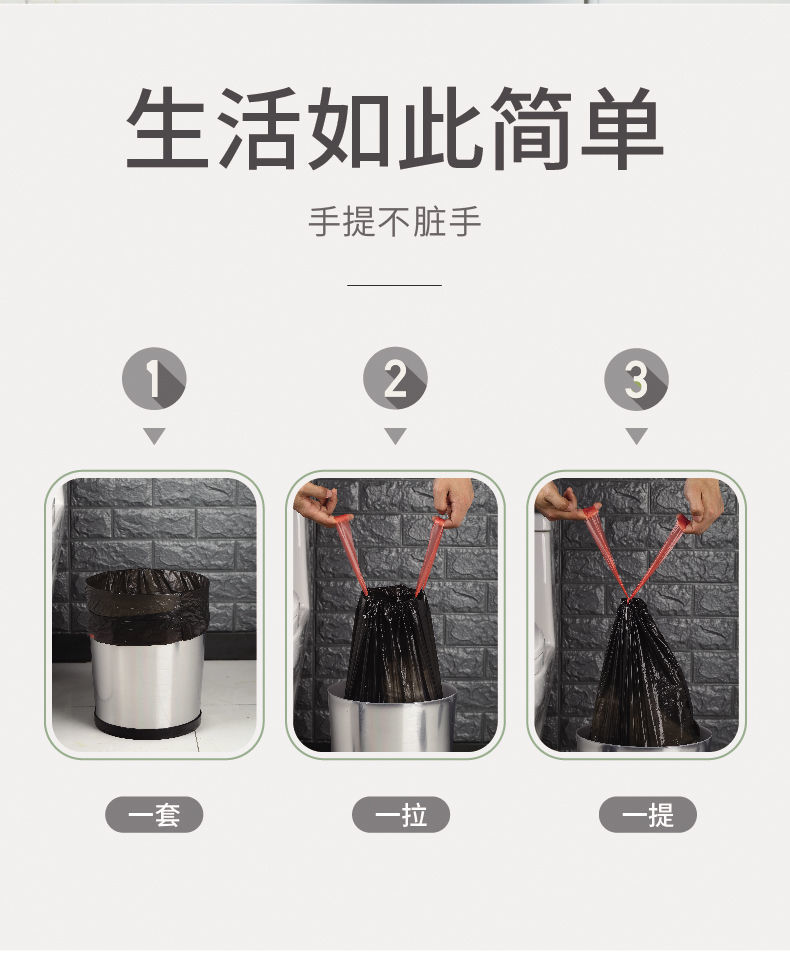 生活如此简单

手提不脏手

1

2

3

一套

一拉

一提