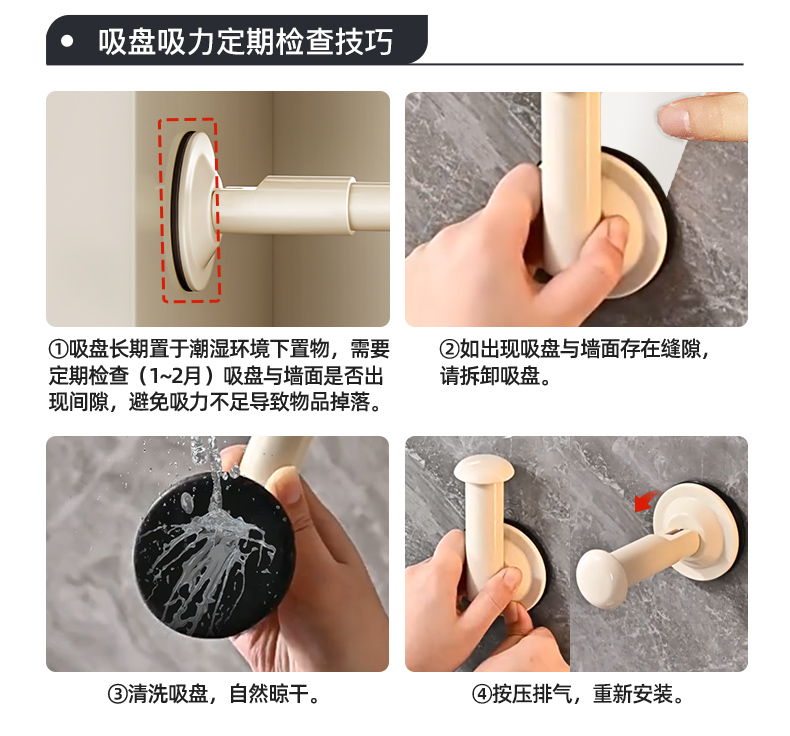 ● 吸盘吸力定期检查技巧

①吸盘长期置于潮湿环境下置物，需要定期检查（1~2月）吸盘与墙面是否出现间隙，避免吸力不足导致物品掉落。

②如出现吸盘与墙面存在缝隙，请拆卸吸盘。

③清洗吸盘，自然晾干。

④按压排气，重新安装。