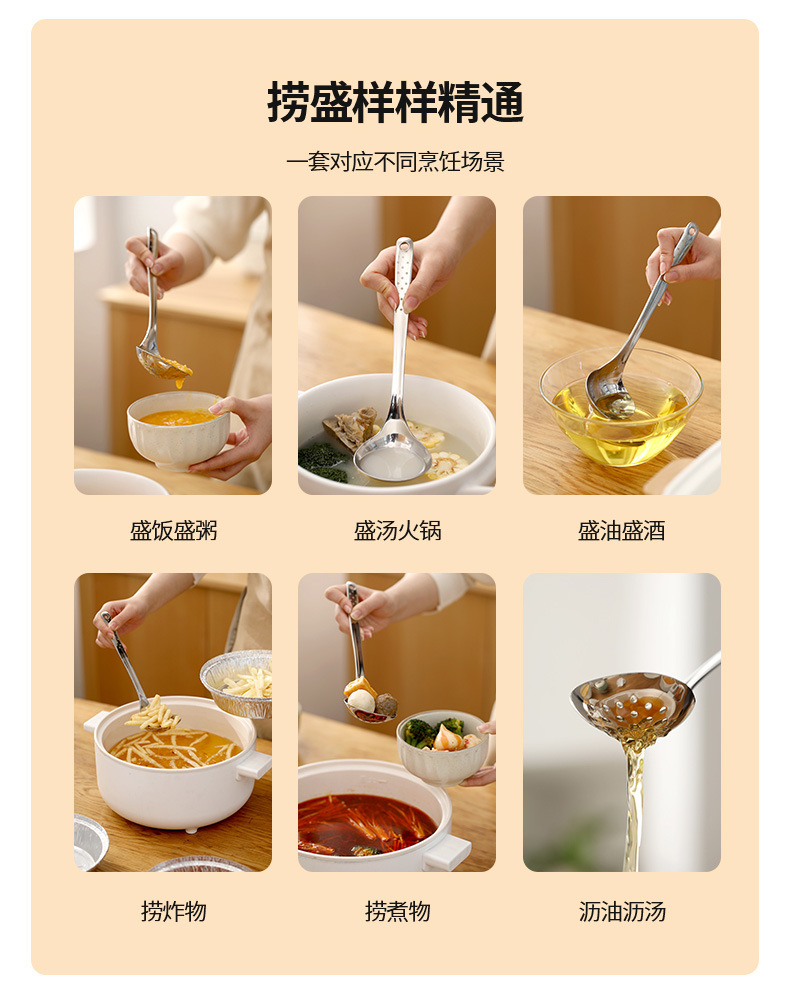 捞盛样样精通

一套对应不同烹饪场景

盛饭盛粥

盛汤火锅

盛油盛酒

捞炸物

捞煮物

沥油沥汤