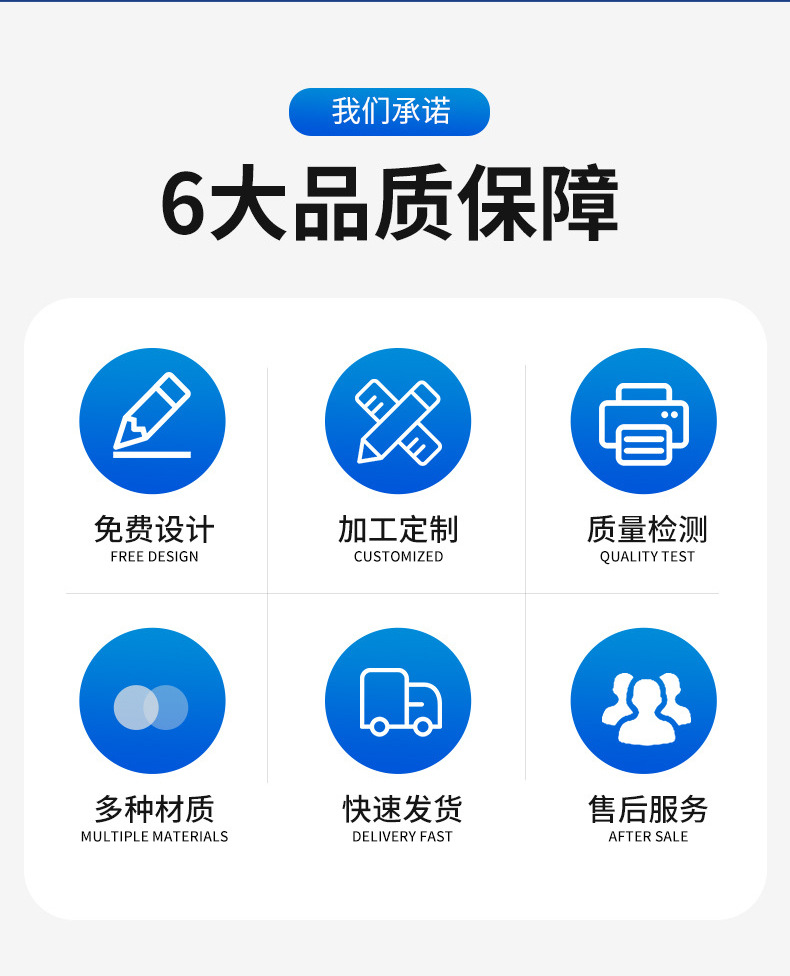 我们承诺

6大品质保障

免费设计
FREE DESIGN

加工定制
CUSTOMIZED

质量检测
QUALITY TEST

多种材质
MULTIPLE MATERIALS

快速发货
DELIVERY FAST

售后服务
AFTER SALE