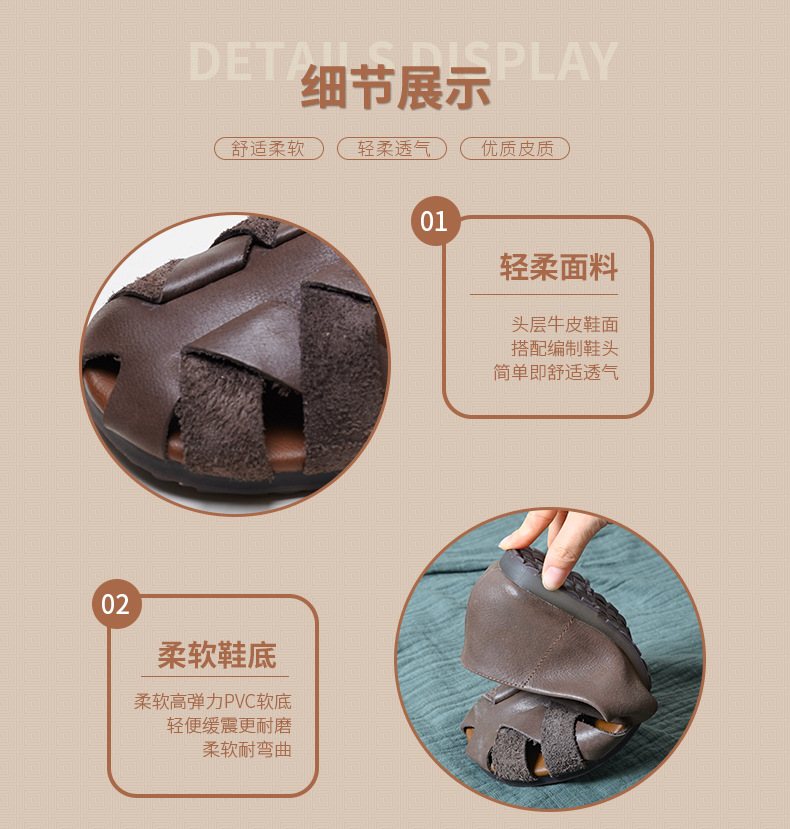 DETAILS DISPLAY
细节展示

舒适柔软 轻柔透气 优质皮质

01
轻柔面料
头层牛皮鞋面
搭配编制鞋头
简单即舒适透气

02
柔软鞋底
柔软高弹力PVC软底
轻便缓震更耐磨
柔软耐弯曲