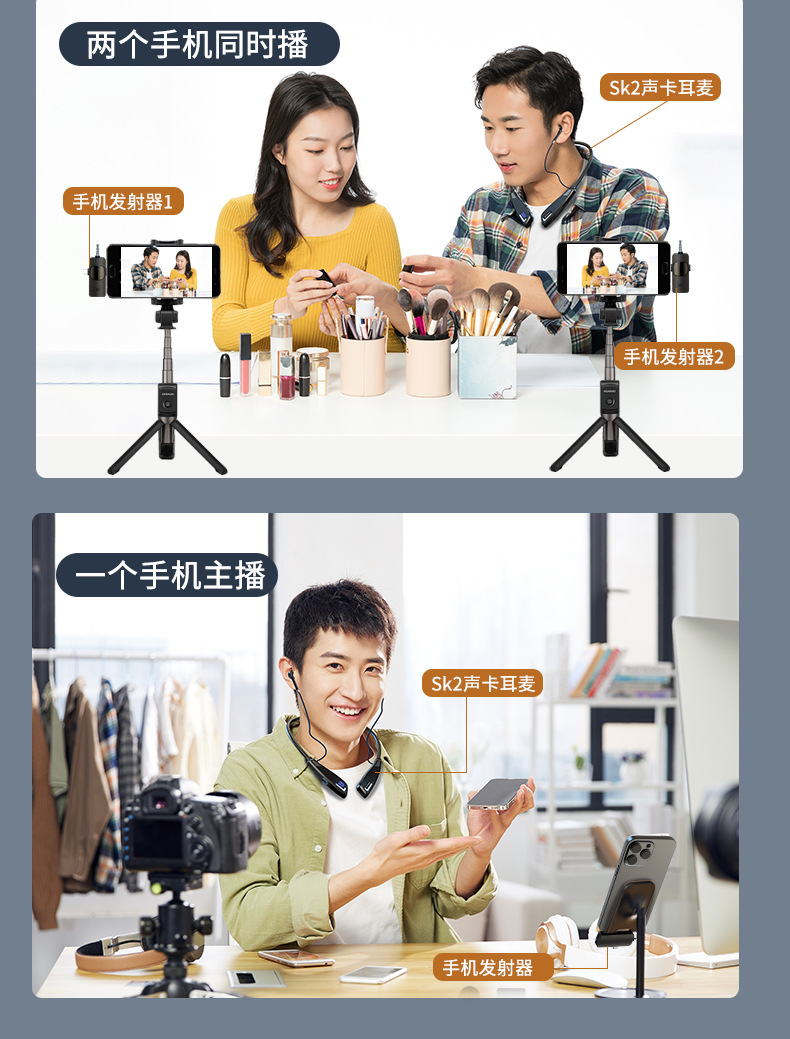 两个手机同时播

Sk2声卡耳麦

手机发射器1

手机发射器2

一个手机主播

Sk2声卡耳麦

手机发射器