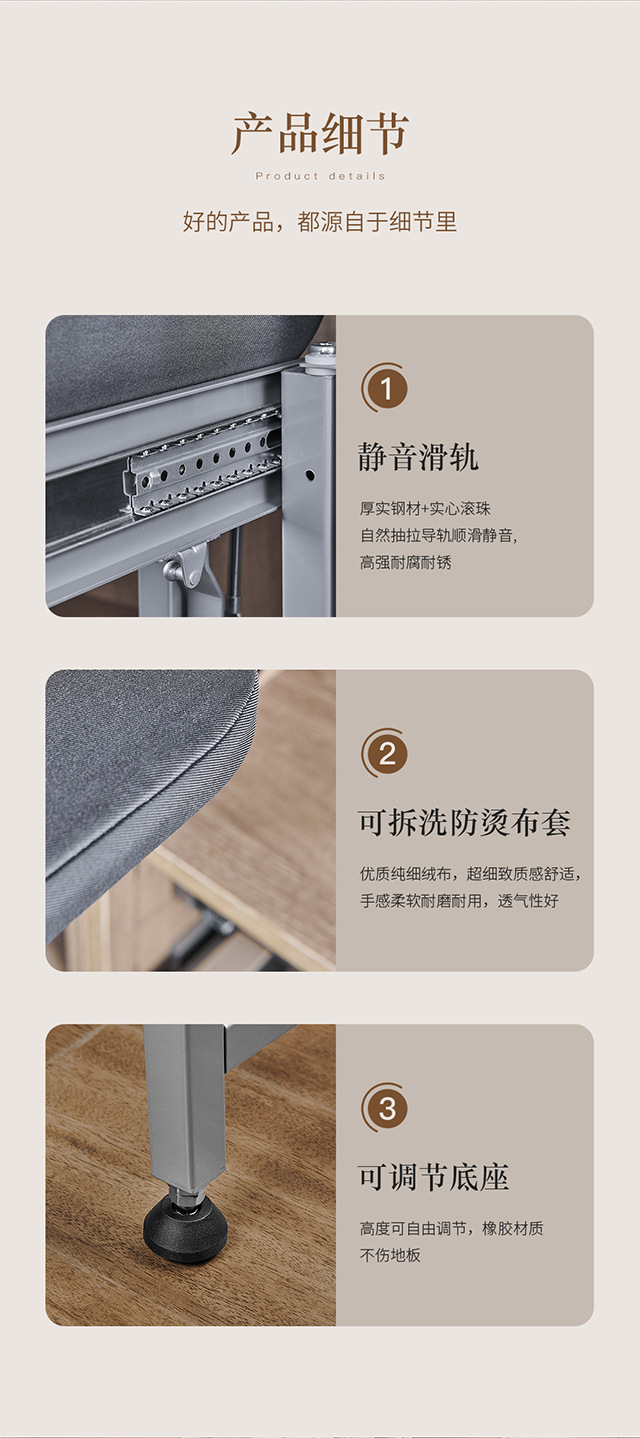 产品细节

Product details

好的产品，都源自于细节里

1

静音滑轨

厚实钢材+实心滚珠
自然抽拉导轨顺滑静音，
高强耐腐耐锈

2

可拆洗防烫布套

优质纯细绒布，超细致质感舒适，
手感柔软耐磨耐用，透气性好

3

可调节底座

高度可自由调节，橡胶材质
不伤地板