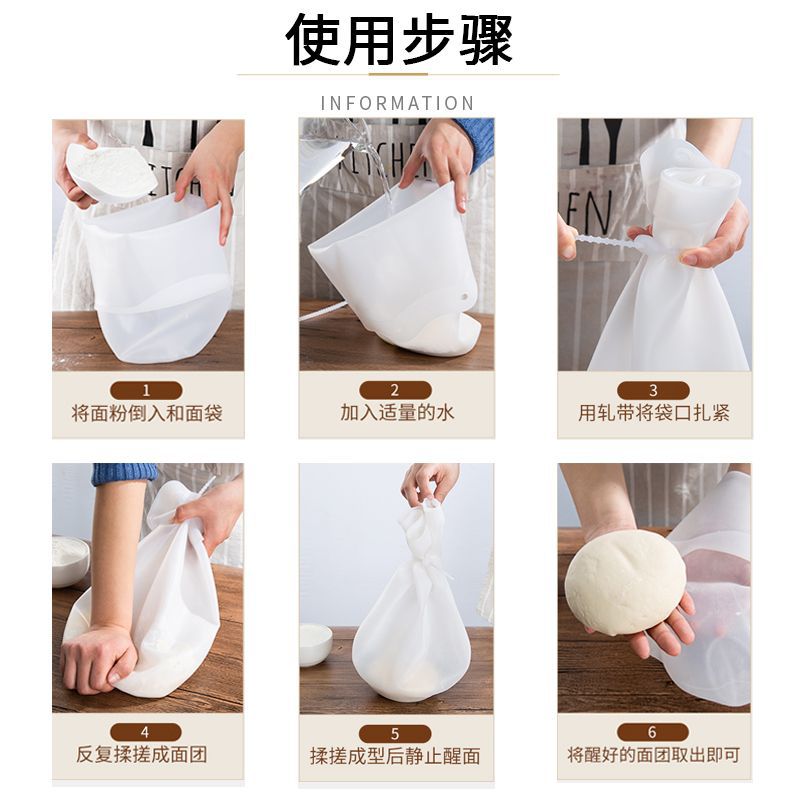 使用步骤

INFORMATION

1
将面粉倒入和面袋

2
加入适量的水

3
用轧带将袋口扎紧

4
反复揉搓成面团

5
揉搓成型后静止醒面

6
将醒好的面团取出即可