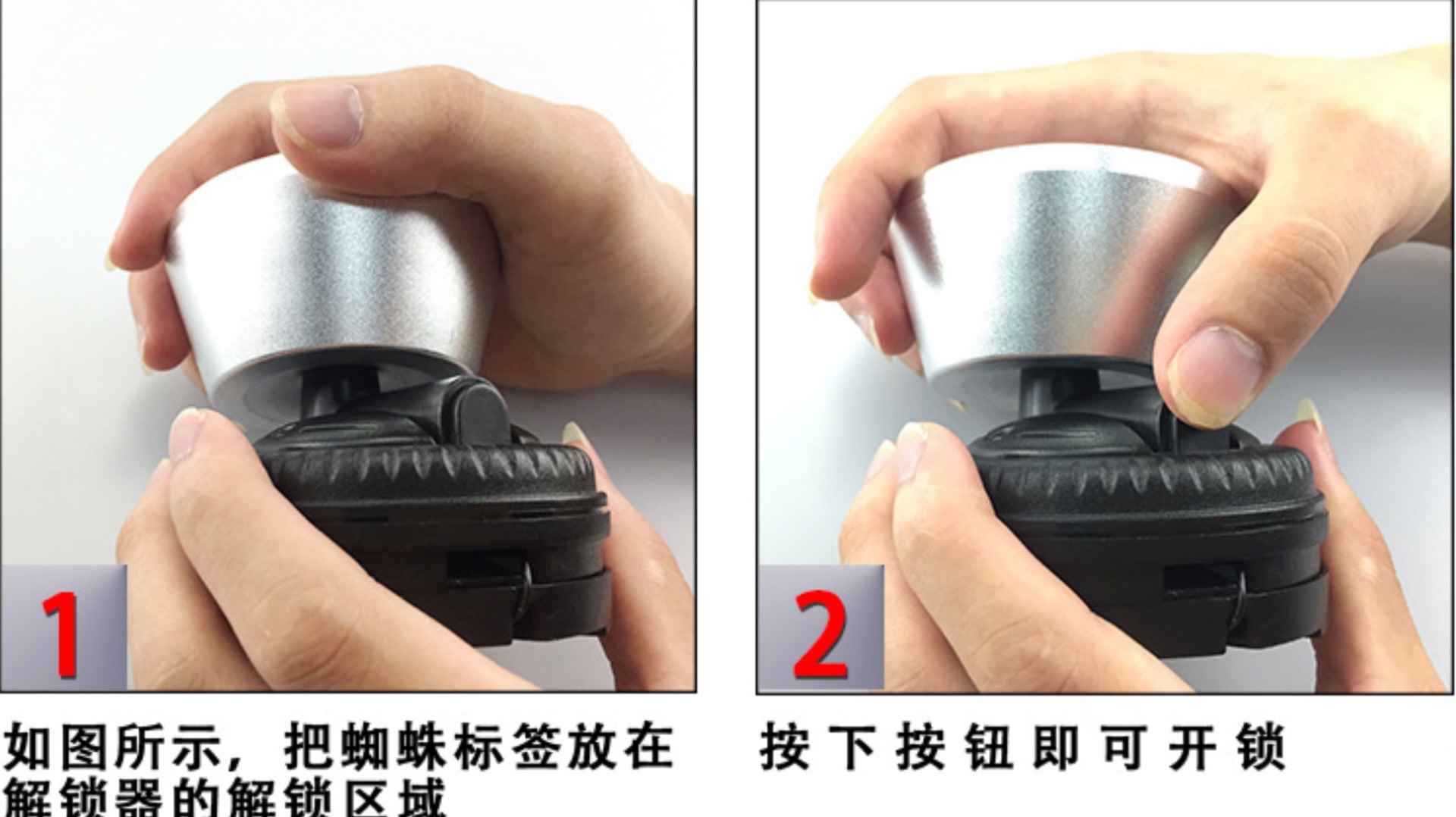 1

如图所示，把蜘蛛标签放在解锁器的解锁区域

2

按下按钮即可开锁