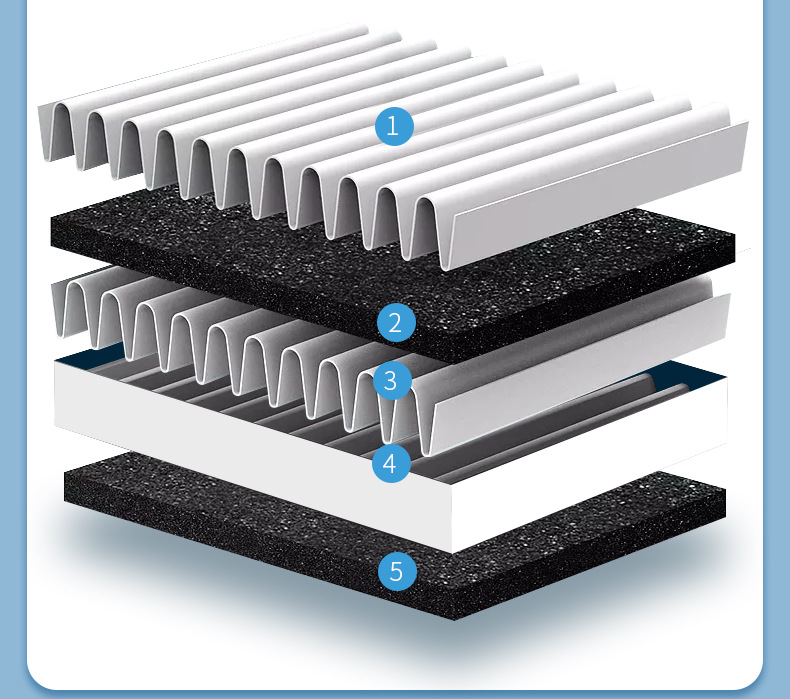 1

2

3

4

5