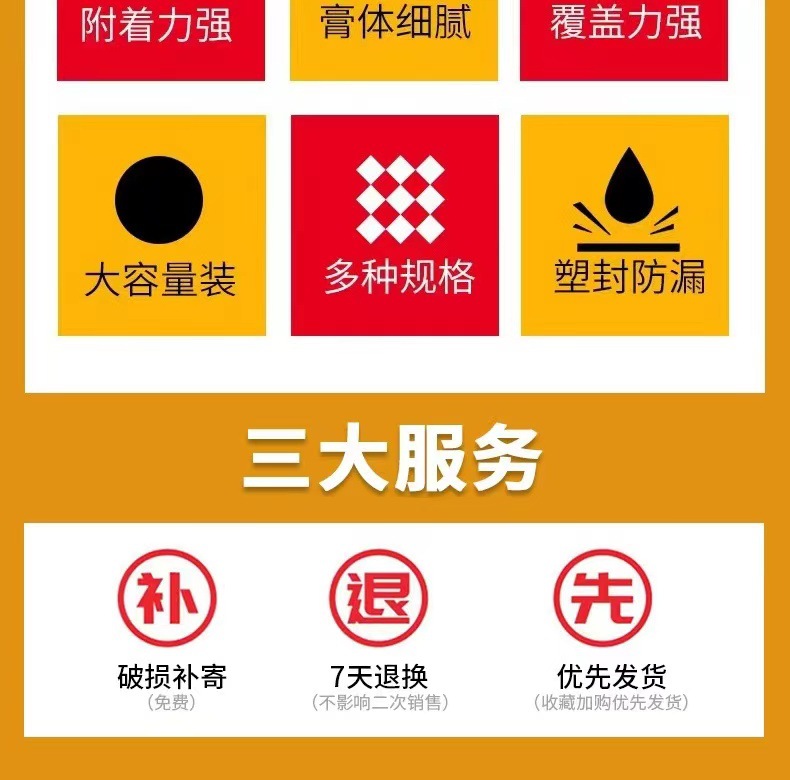 附着力强

膏体细腻

覆盖力强

大容量装

多种规格

塑封防漏

三大服务

补

破损补寄

(免费)

退

7天退换

(不影响二次销售)

先

优先发货

(收藏加购优先发货)