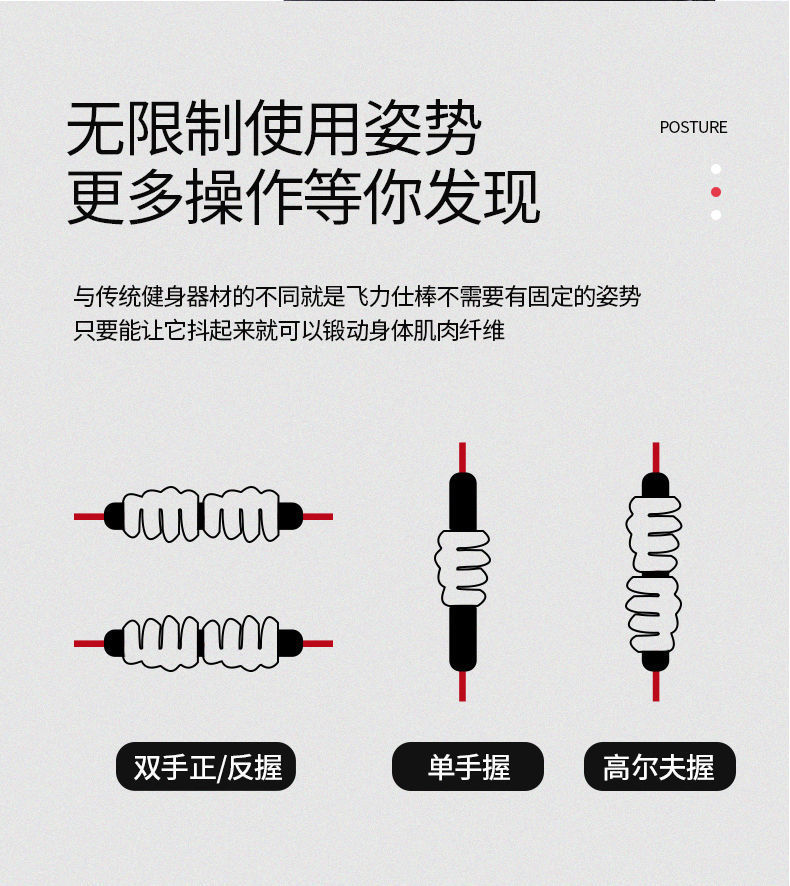 无限制使用姿势
更多操作等你发现

POSTURE

与传统健身器材的不同就是飞力仕棒不需要有固定的姿势
只要能让它抖起来就可以锻动身体肌肉纤维

双手正/反握

单手握

高尔夫握