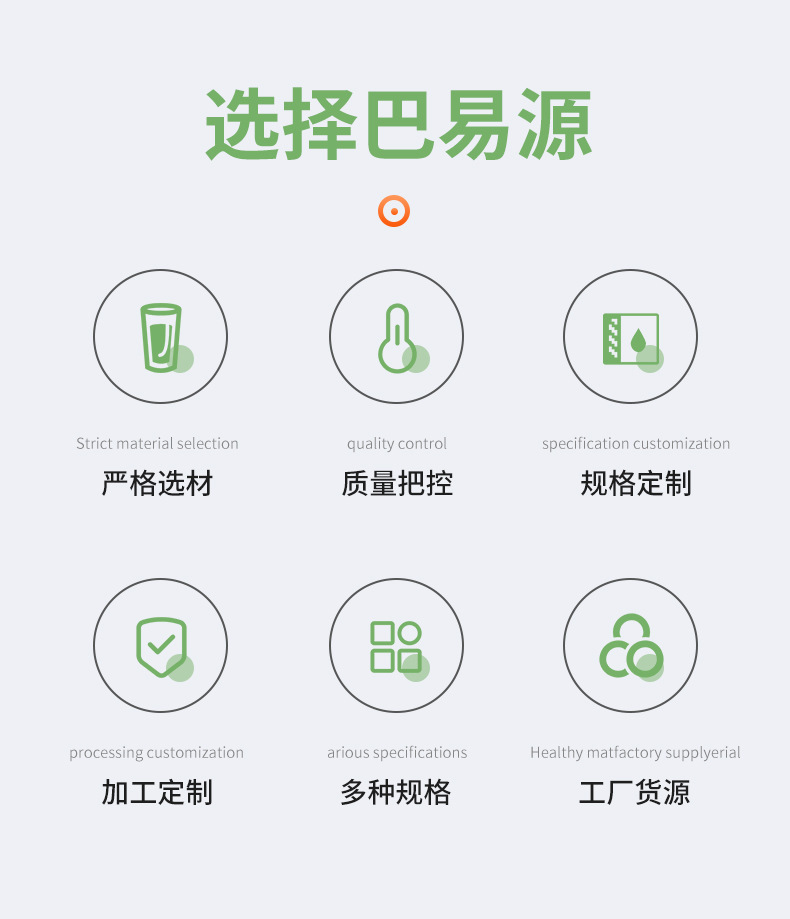 选择巴易源

Strict material selection
严格选材

quality control
质量把控

specification customization
规格定制

processing customization
加工定制

arious specifications
多种规格

Healthy matfactory supplyerial
工厂货源