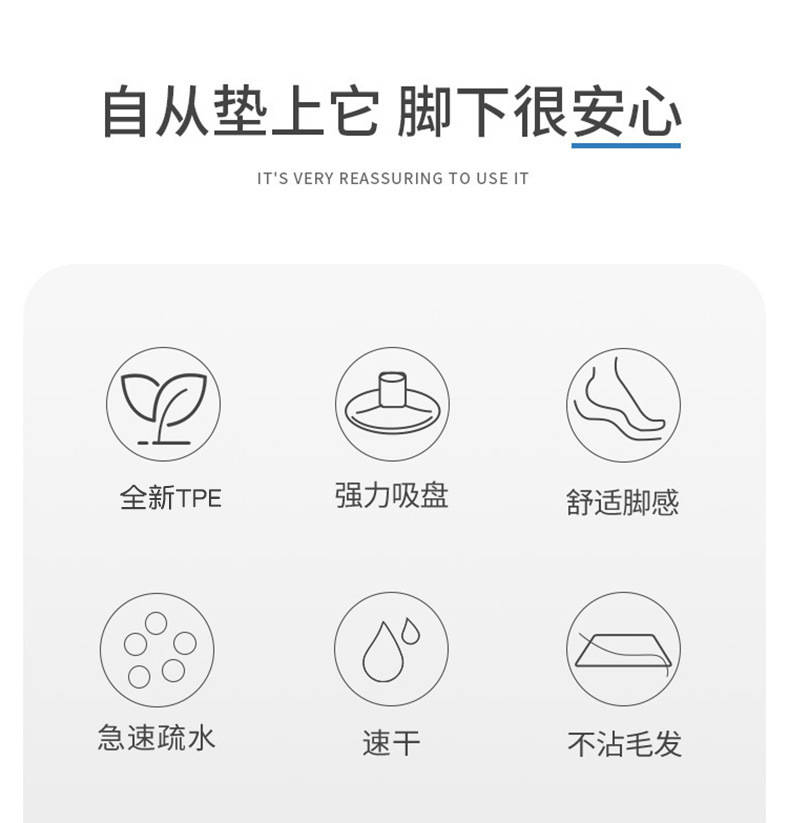 自从垫上它 脚下很安心

IT'S VERY REASSURING TO USE IT

全新TPE

强力吸盘

舒适脚感

急速疏水

速干

不沾毛发