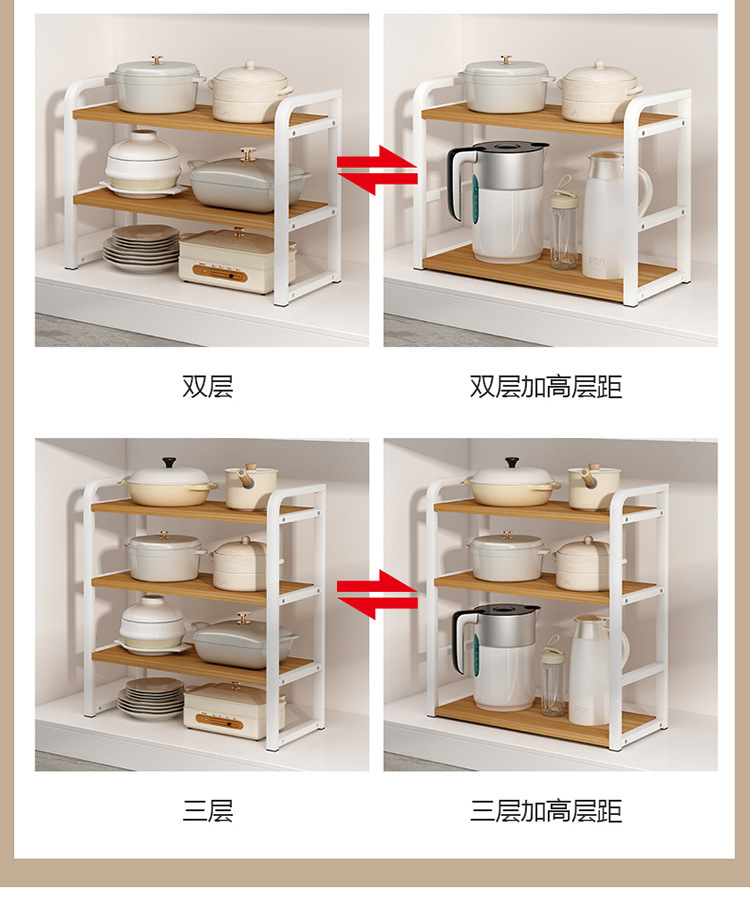 双层

双层加高层距

三层

三层加高层距