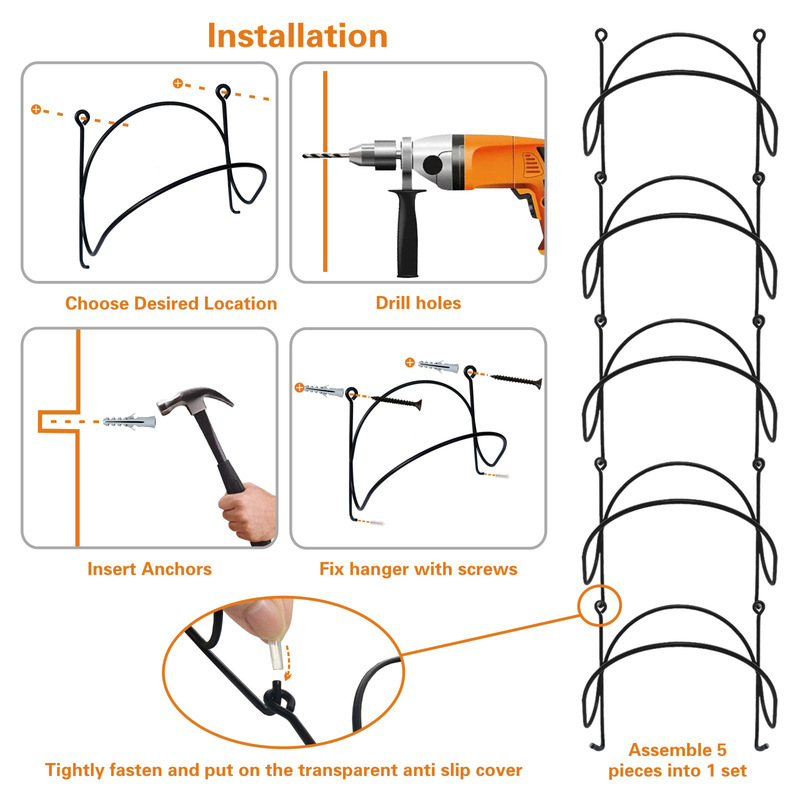 Installation

Choose Desired Location

Drill holes

Insert Anchors

Fix hanger with screws

Tightly fasten and put on the transparent anti slip cover

Assemble 5 pieces into 1 set