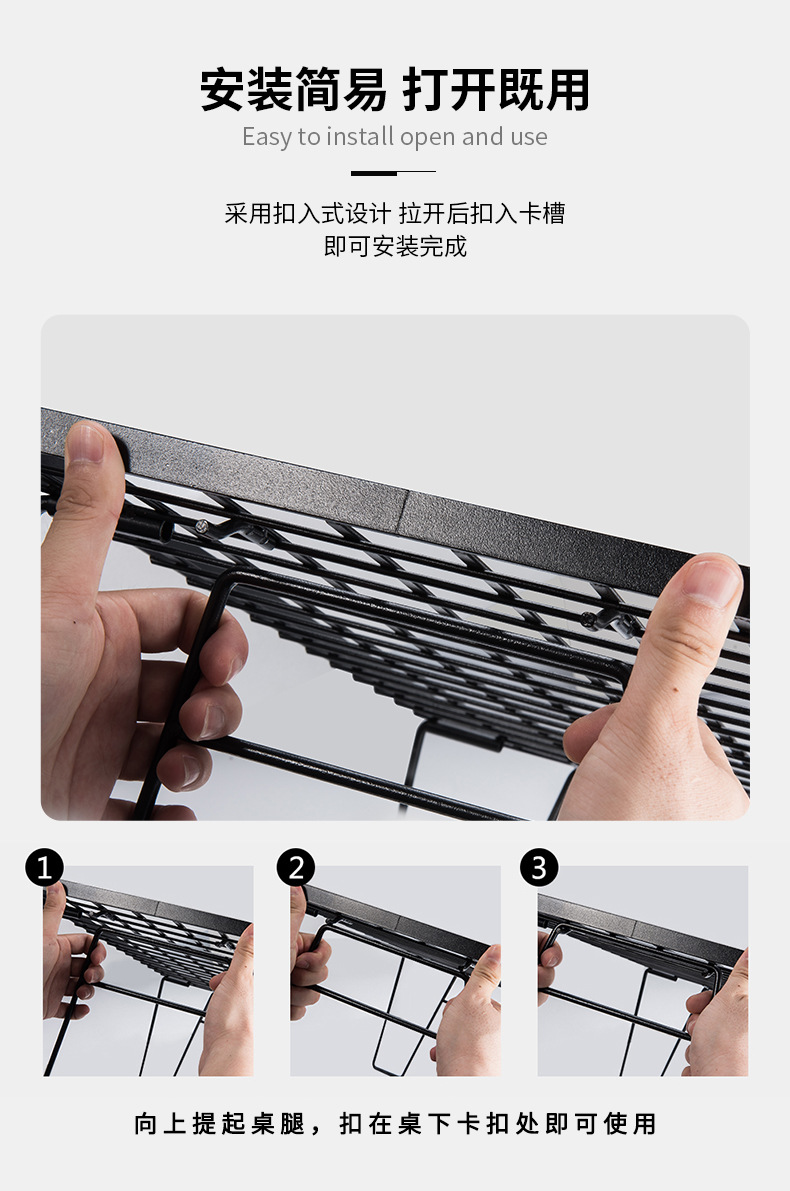 安装简易 打开既用

Easy to install open and use

采用扣入式设计 拉开后扣入卡槽
即可安装完成

1

2

3

向上提起桌腿，扣在桌下卡扣处即可使用