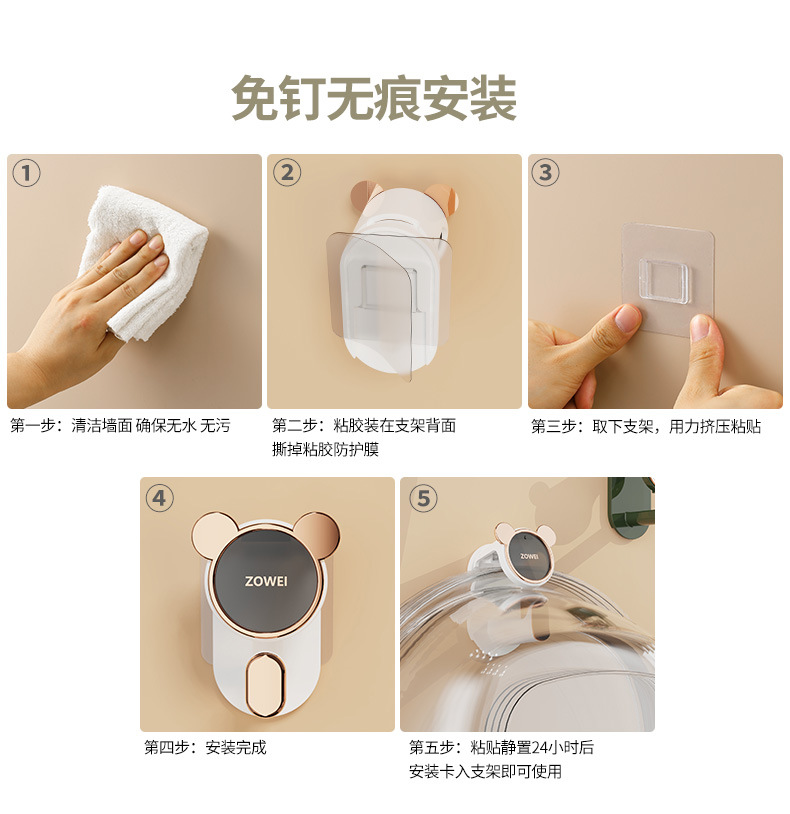 免钉无痕安装

①

第一步：清洁墙面 确保无水 无污

②

第二步：粘胶装在支架背面
撕掉粘胶防护膜

③

第三步：取下支架，用力挤压粘贴

④

ZOWEI

第四步：安装完成

⑤

ZOWEI

第五步：粘贴静置24小时后
安装卡入支架即可使用