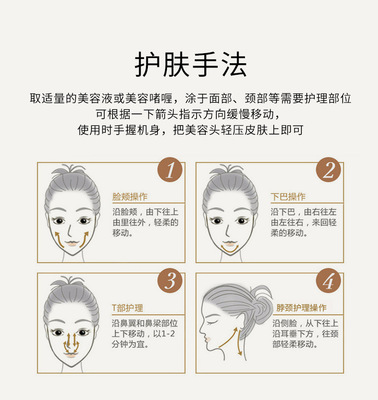 护肤手法

取适量的美容液或美容啫喱，涂于面部、颈部等需要护理部位
可根据一下箭头指示方向缓慢移动，
使用时手握机身，把美容头轻压皮肤上即可

1
脸颊操作
沿脸颊，由下往上由里往外，轻柔的移动。

2
下巴操作
沿下巴，由右往左由左往右，来回轻柔的移动。

3
T部护理
沿鼻翼和鼻梁部位上下移动，以1-2分钟为宜。

4
脖颈护理操作
沿侧脸，从下往上沿耳垂下方，往颈部轻柔移动。