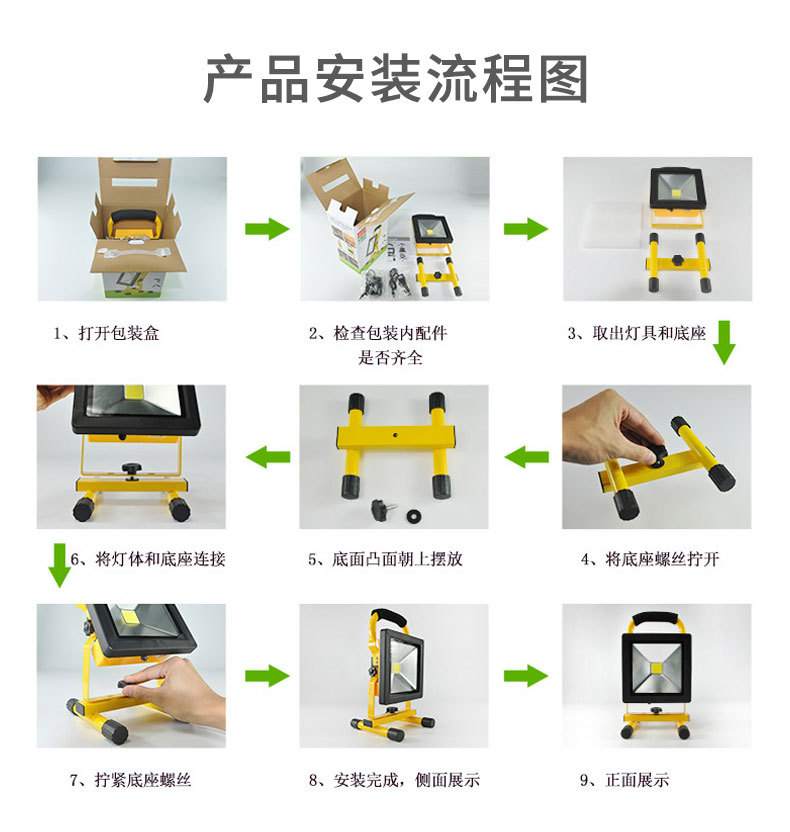 产品安装流程图

1、打开包装盒

2、检查包装内配件是否齐全

3、取出灯具和底座

6、将灯体和底座连接

5、底面凸面朝上摆放

4、将底座螺丝拧开

7、拧紧底座螺丝

8、安装完成，侧面展示

9、正面展示