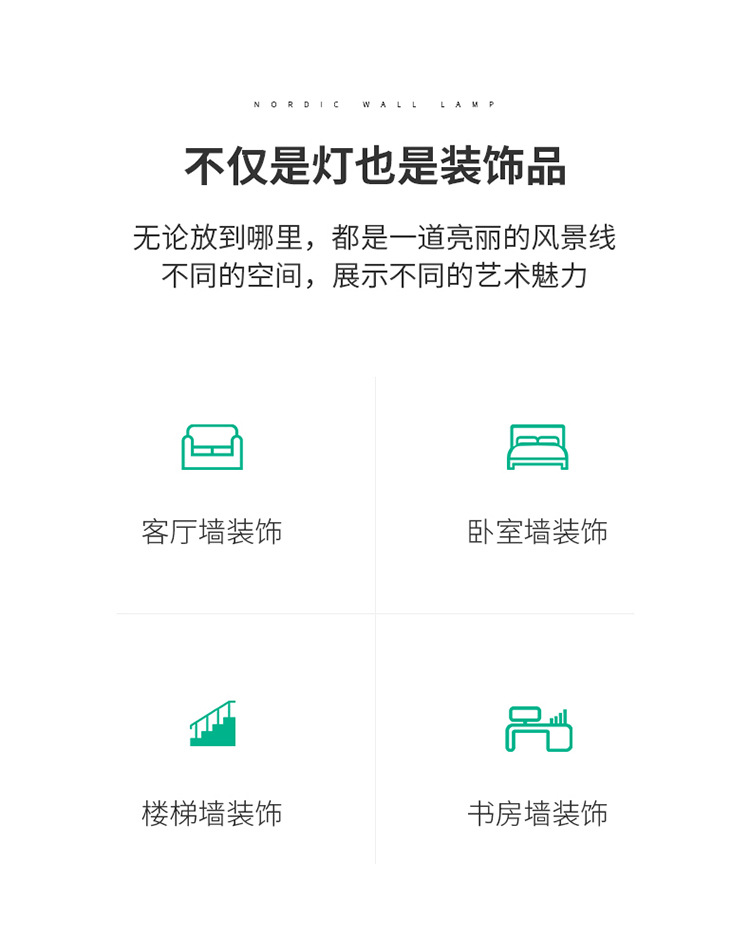 NORDIC WALL LAMP

不仅是灯也是装饰品

无论放到哪里，都是一道亮丽的风景线
不同的空间，展示不同的艺术魅力

客厅墙装饰

卧室墙装饰

楼梯墙装饰

书房墙装饰