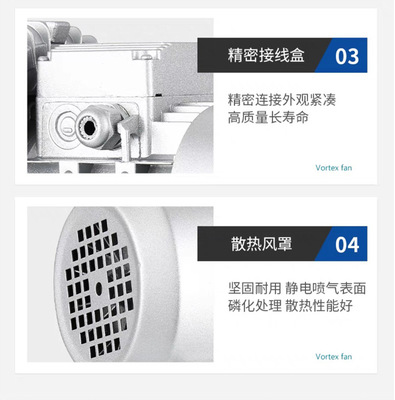 精密接线盒 03

精密连接外观紧凑
高质量长寿命

Vortex fan

散热风罩 04

坚固耐用 静电喷气表面
磷化处理 散热性能好

Vortex fan