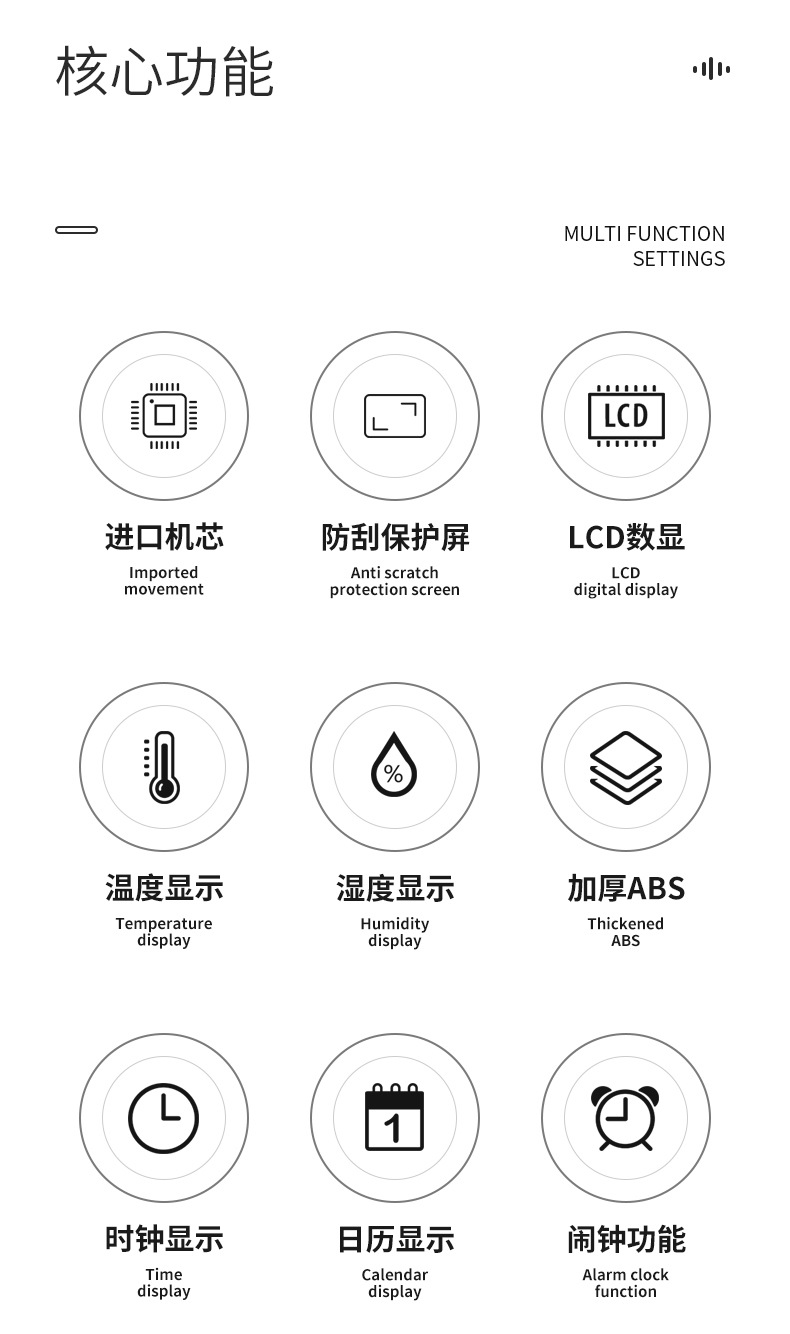 核心功能

MULTI FUNCTION
SETTINGS

LCD

进口机芯
Imported
movement

防刮保护屏
Anti scratch
protection screen

LCD数显
LCD
digital display

%

温度显示
Temperature
display

湿度显示
Humidity
display

加厚ABS
Thickened
ABS

1

时钟显示
Time
display

日历显示
Calendar
display

闹钟功能
Alarm clock
function