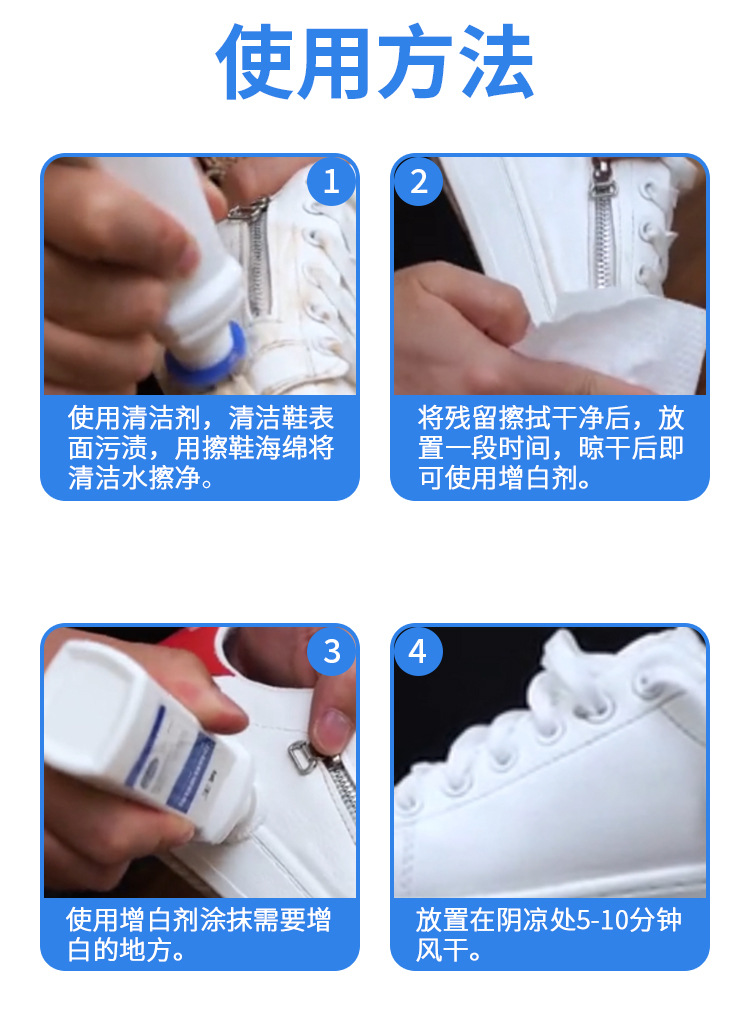 使用方法

1

使用清洁剂，清洁鞋表面污渍，用擦鞋海绵将清洁水擦净。

2

将残留擦拭干净后，放置一段时间，晾干后即可使用增白剂。

3

使用增白剂涂抹需要增白的地方。

4

放置在阴凉处5-10分钟风干。