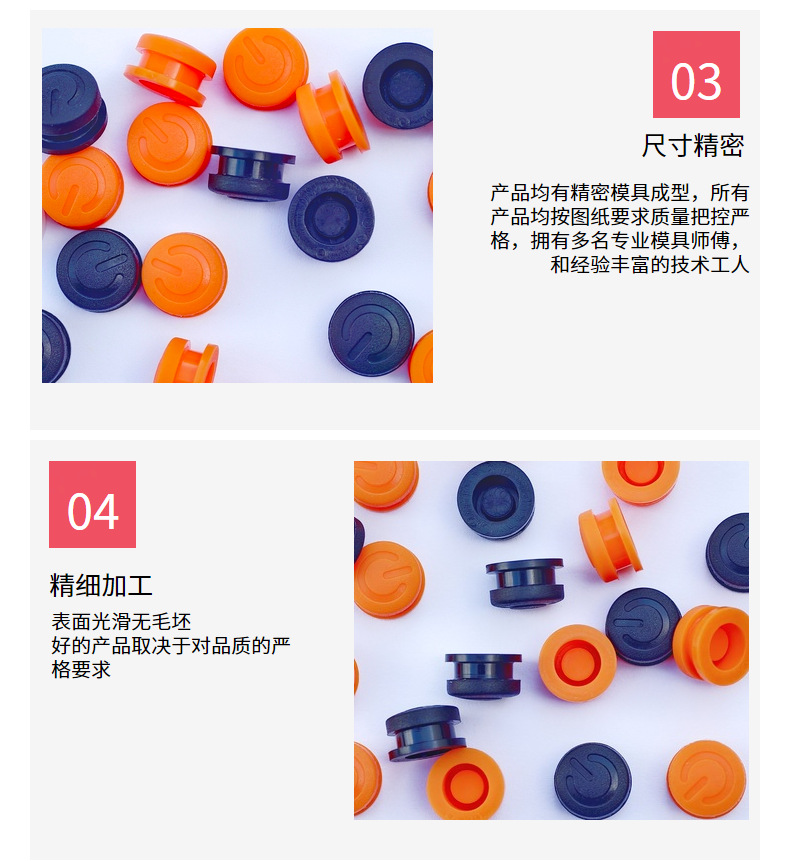 03

尺寸精密

产品均有精密模具成型，所有产品均按图纸要求质量把控严格，拥有多名专业模具师傅，和经验丰富的技术工人

04

精细加工

表面光滑无毛坯
好的产品取决于对品质的严格要求