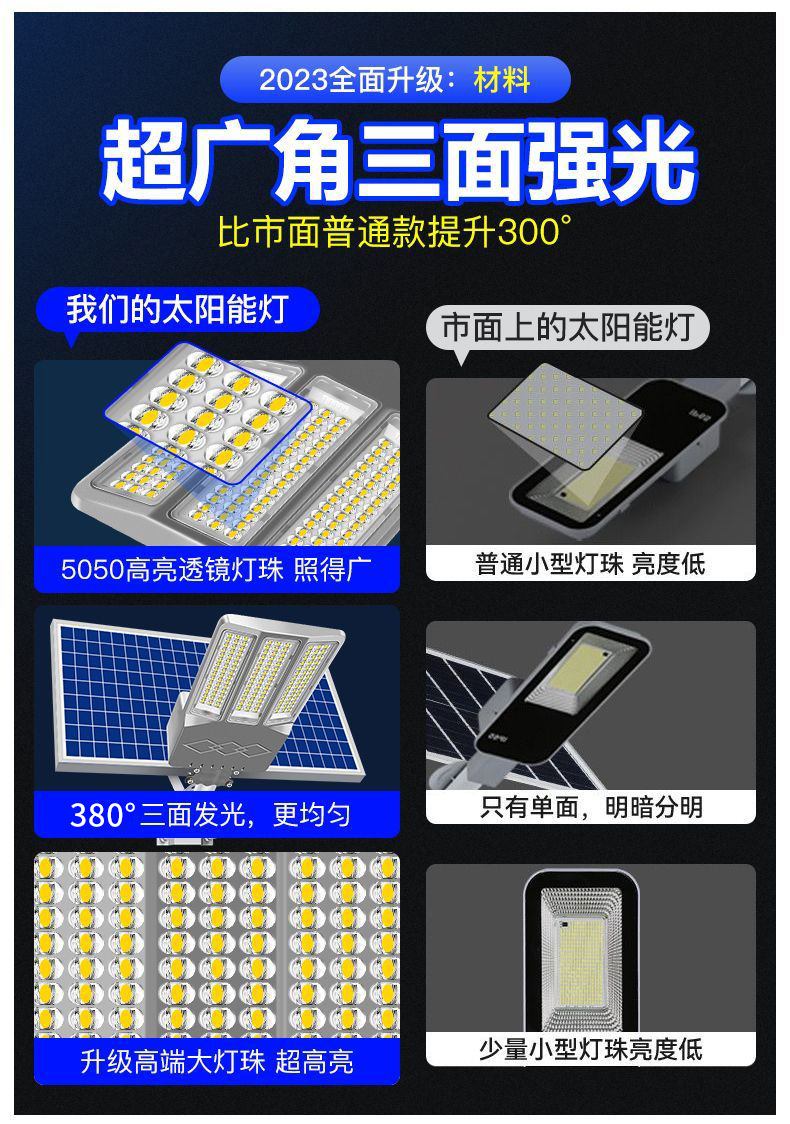 2023全面升级：材料

超广角三面强光

比市面普通款提升300°

我们的太阳能灯

5050高亮透镜灯珠 照得广

380°三面发光，更均匀

升级高端大灯珠 超高亮

市面上的太阳能灯

普通小型灯珠 亮度低

只有单面，明暗分明

少量小型灯珠亮度低