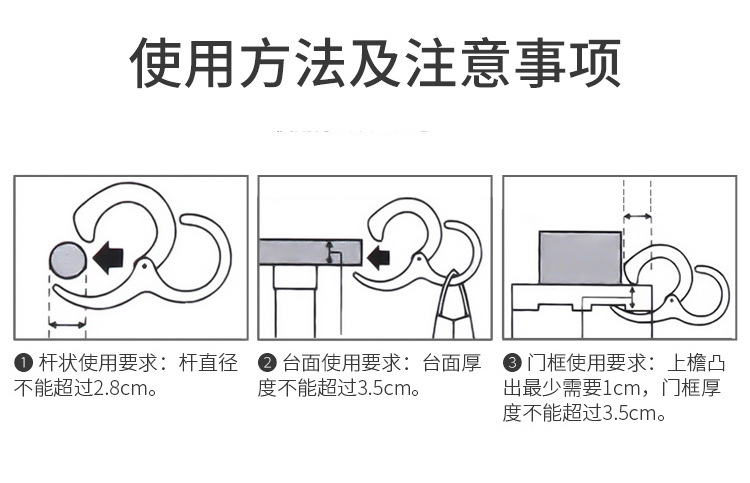 使用方法及注意事项

❶ 杆状使用要求：杆直径不能超过2.8cm。

❷ 台面使用要求：台面厚度不能超过3.5cm。

❸ 门框使用要求：上檐凸出最少需要1cm，门框厚度不能超过3.5cm。