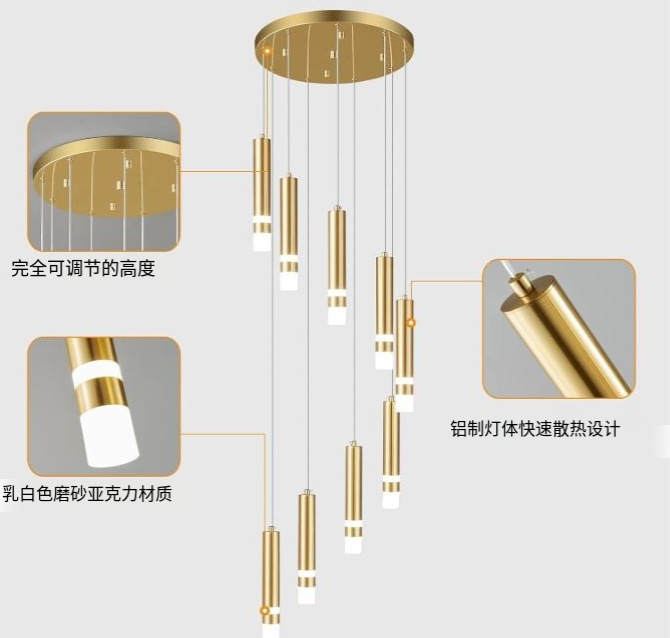 完全可调节的高度

乳白色磨砂亚克力材质

铝制灯体快速散热设计