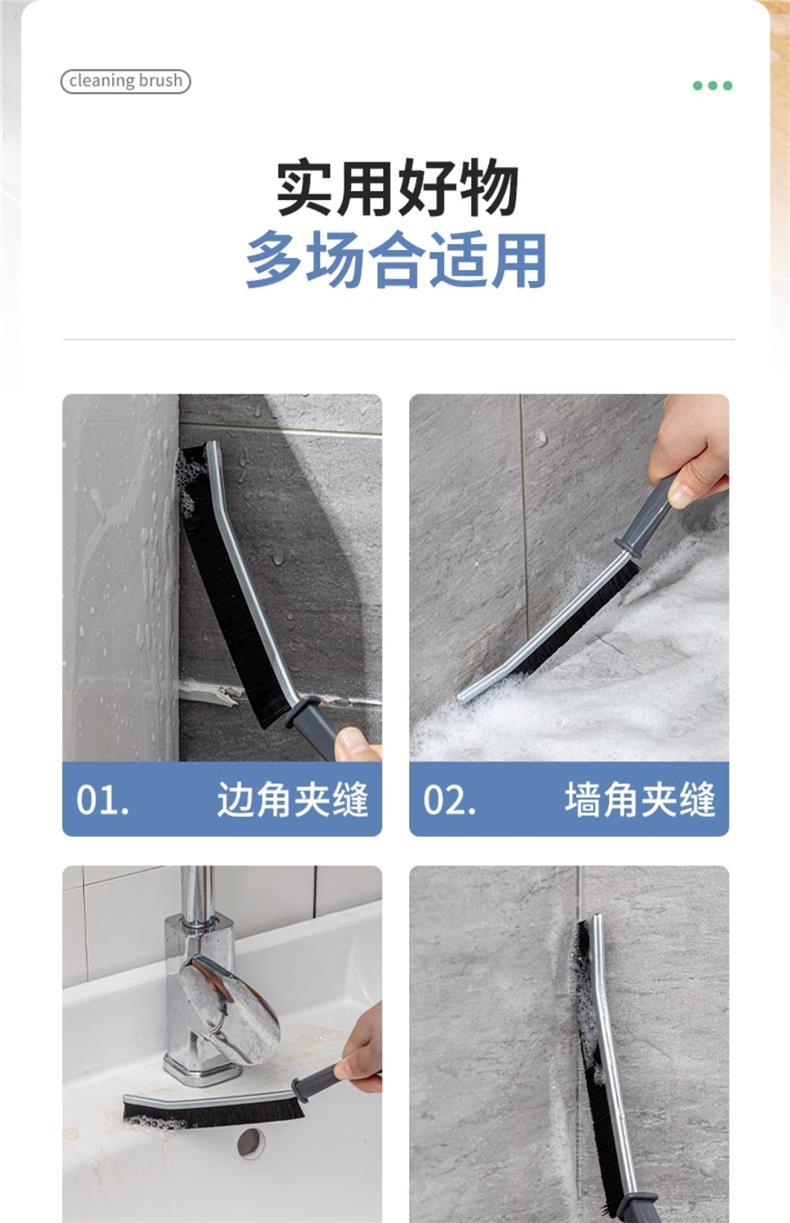 cleaning brush

实用好物
多场合适用

01. 边角夹缝

02. 墙角夹缝