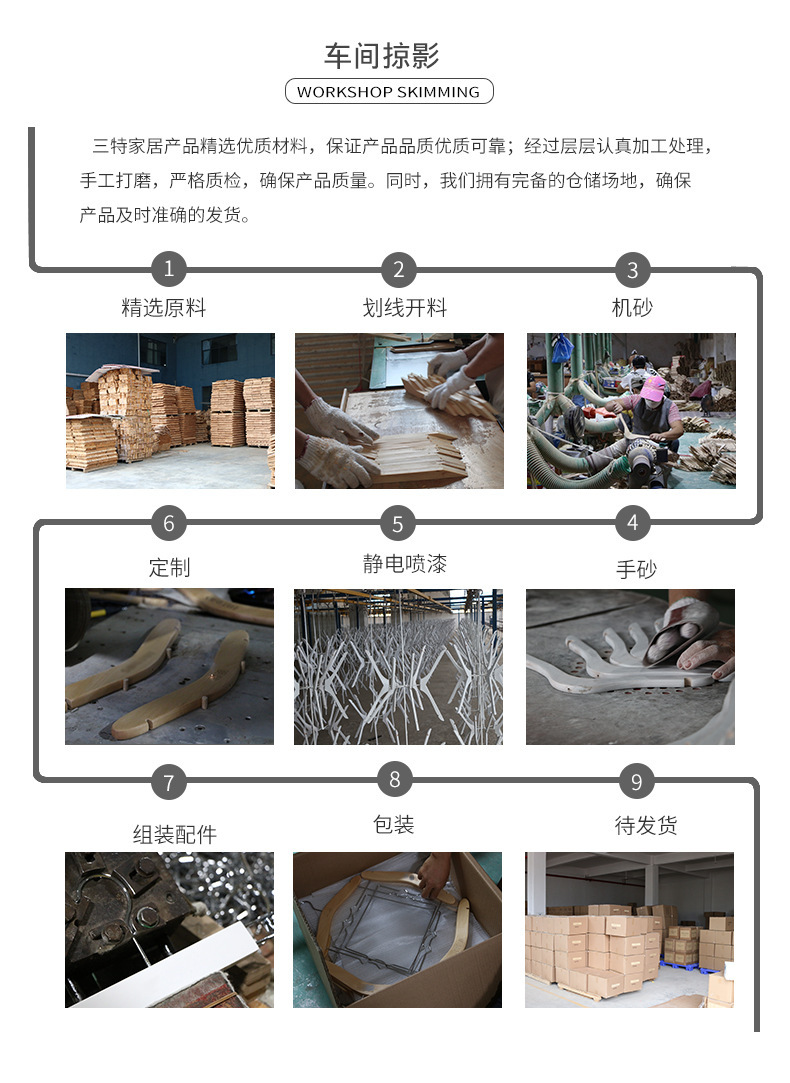 车间掠影

WORKSHOP SKIMMING

三特家居产品精选优质材料，保证产品品质优质可靠；经过层层认真加工处理，手工打磨，严格质检，确保产品质量。同时，我们拥有完备的仓储场地，确保产品及时准确的发货。

1
精选原料

2
划线开料

3
机砂

6
定制

5
静电喷漆

4
手砂

7
组装配件

8
包装

9
待发货