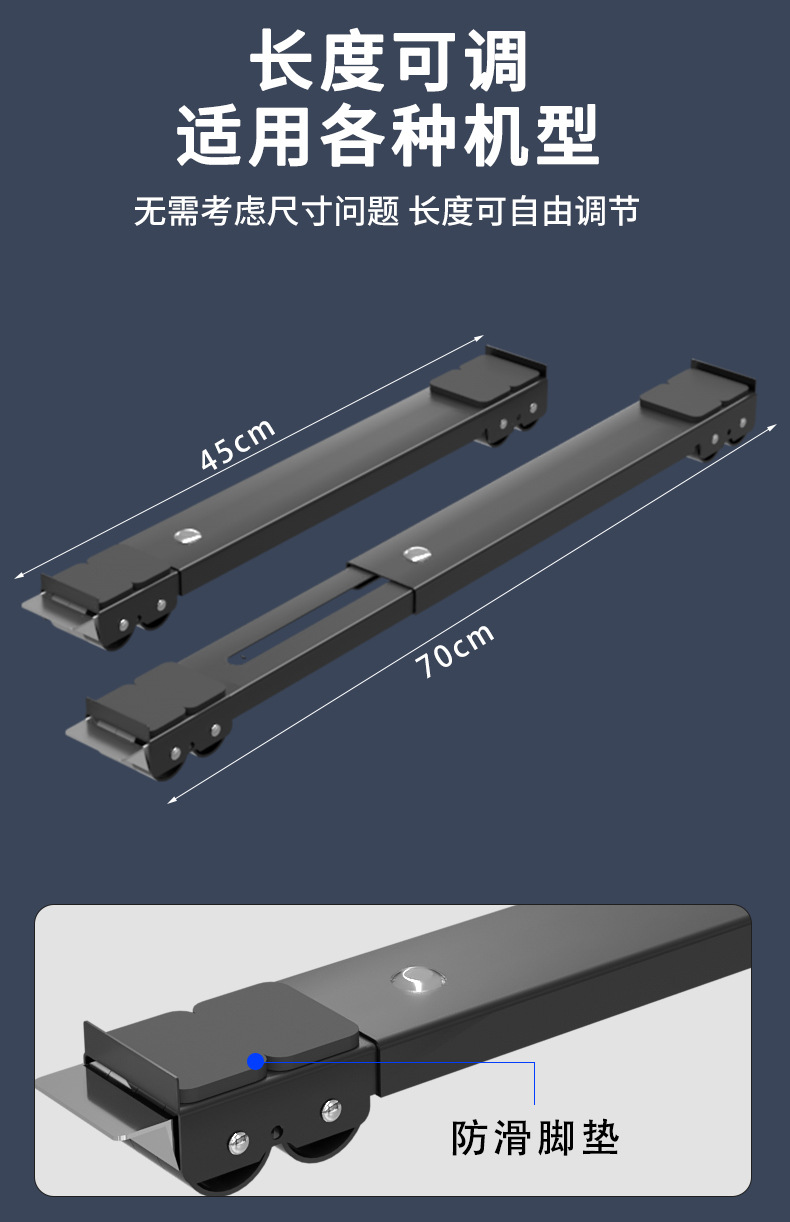 长度可调
适用各种机型

无需考虑尺寸问题 长度可自由调节

45cm

70cm

防滑脚垫