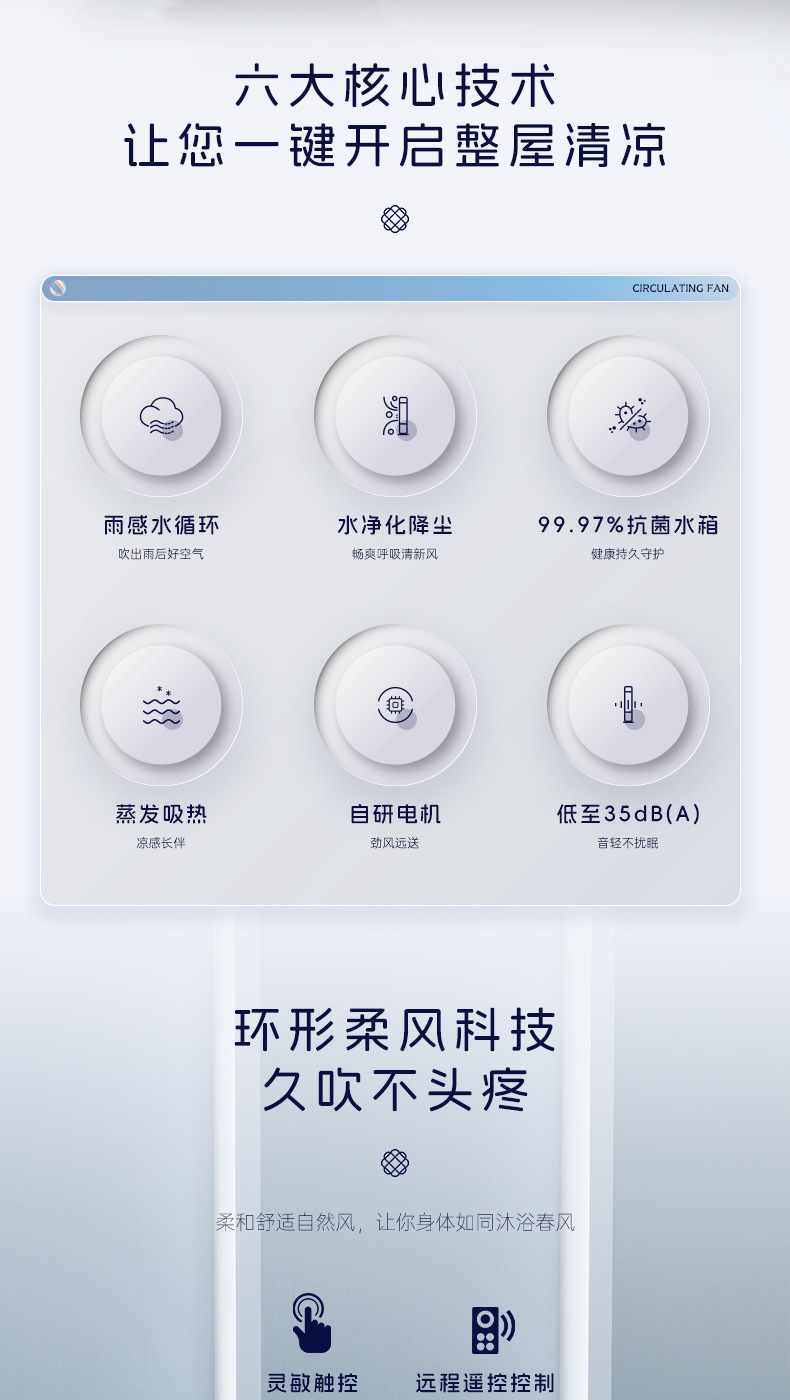 六大核心技术
让您一键开启整屋清凉

CIRCULATING FAN

雨感水循环
吹出雨后好空气

水净化降尘
畅爽呼吸清新风

99.97%抗菌水箱
健康持久守护

蒸发吸热
凉感长伴

自研电机
劲风远送

低至35dB(A)
音轻不扰眠

环形柔风科技
久吹不头疼

柔和舒适自然风，让你身体如同沐浴春风

灵敏触控

远程遥控控制