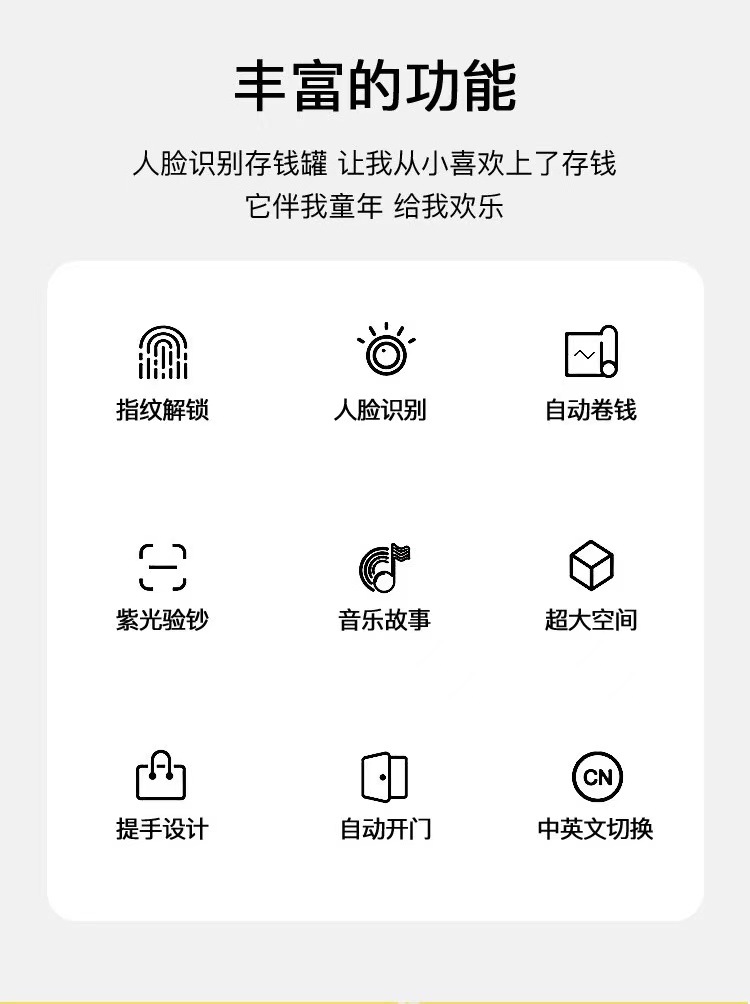 丰富的功能

人脸识别存钱罐 让我从小喜欢上了存钱
它伴我童年 给我欢乐

指纹解锁

人脸识别

自动卷钱

紫光验钞

音乐故事

超大空间

提手设计

自动开门

CN
中英文切换