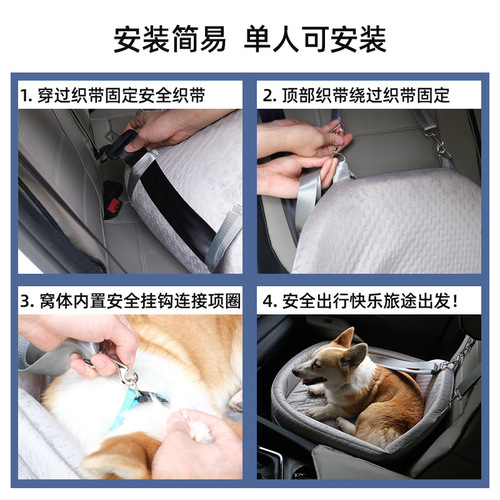 安装简易 单人可安装

1. 穿过织带固定安全织带

2. 顶部织带绕过织带固定

3. 窝体内置安全挂钩连接项圈

4. 安全出行快乐旅途出发！