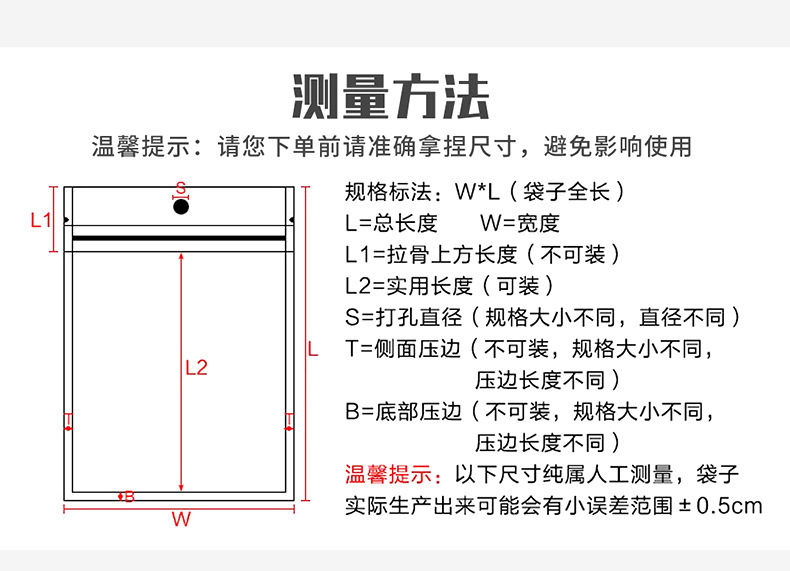 测量方法

温馨提示：请您下单前请准确拿捏尺寸，避免影响使用

S

L1

L2

L

T

T

B

W

规格标法：W*L（袋子全长）
L=总长度　　W=宽度
L1=拉骨上方长度（不可装）
L2=实用长度（可装）
S=打孔直径（规格大小不同，直径不同）
T=侧面压边（不可装，规格大小不同，压边长度不同）
B=底部压边（不可装，规格大小不同，压边长度不同）
温馨提示：以下尺寸纯属人工测量，袋子实际生产出来可能会有小误差范围 ± 0.5cm