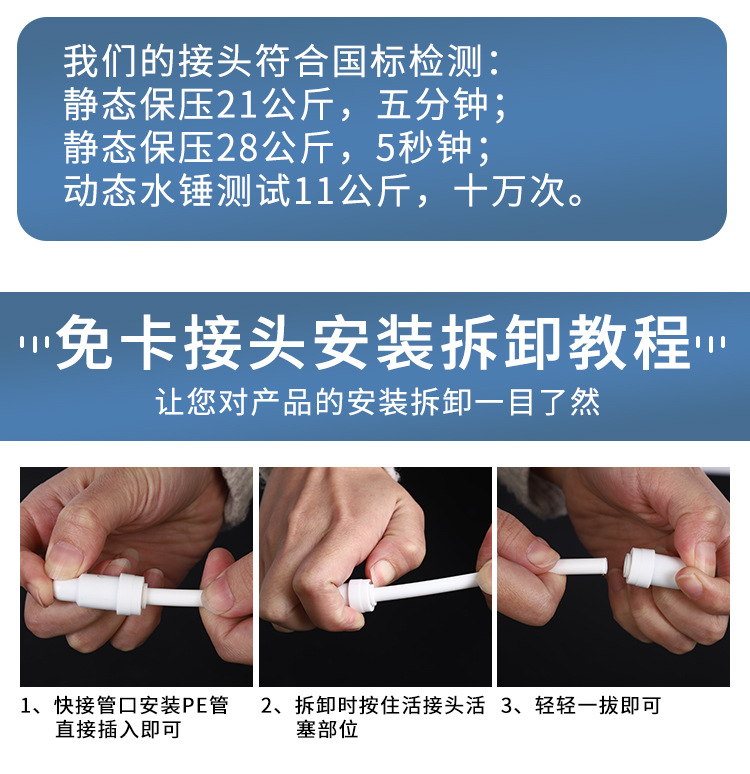 我们的接头符合国标检测：
静态保压21公斤，五分钟；
静态保压28公斤，5秒钟；
动态水锤测试11公斤，十万次。

免卡接头安装拆卸教程
让您对产品的安装拆卸一目了然

1、快接管口安装PE管直接插入即可

2、拆卸时按住活接头活塞部位

3、轻轻一拔即可