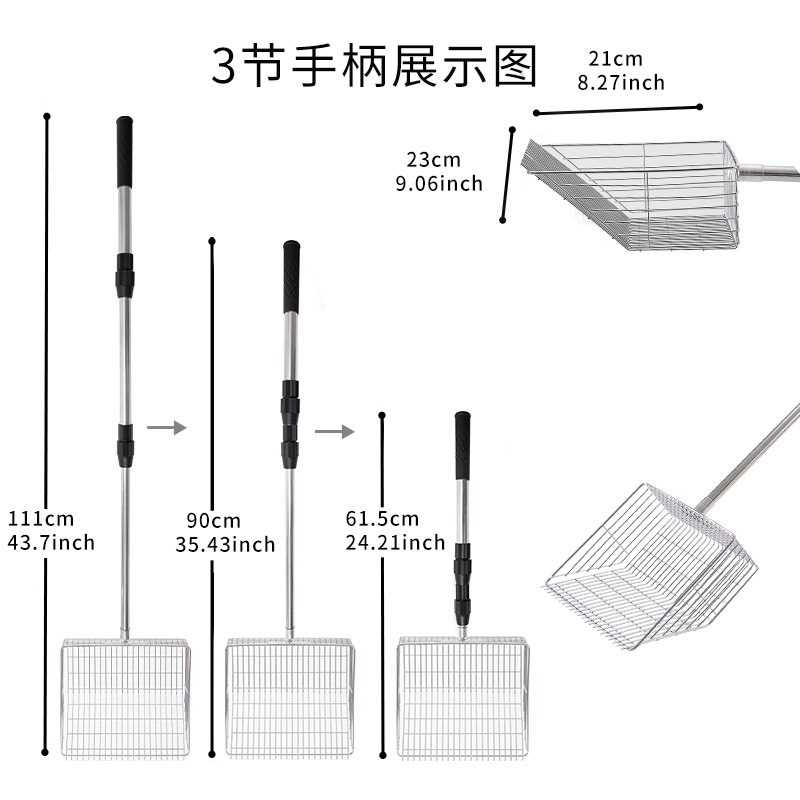 3节手柄展示图

21cm
8.27inch

23cm
9.06inch

111cm
43.7inch

90cm
35.43inch

61.5cm
24.21inch