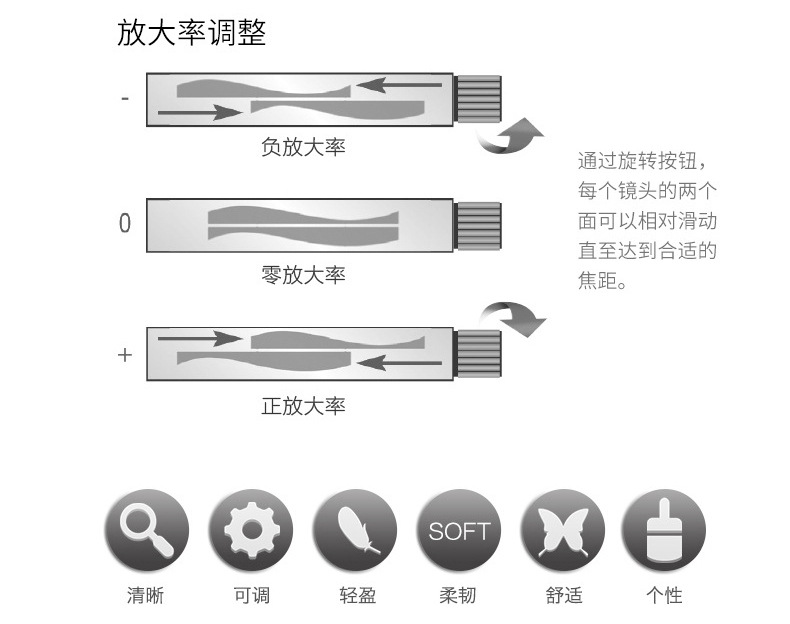 放大率调整

-

负放大率

0

零放大率

+

正放大率

通过旋转按钮，每个镜头的两个面可以相对滑动直至达到合适的焦距。

SOFT

清晰　可调　轻盈　柔韧　舒适　个性