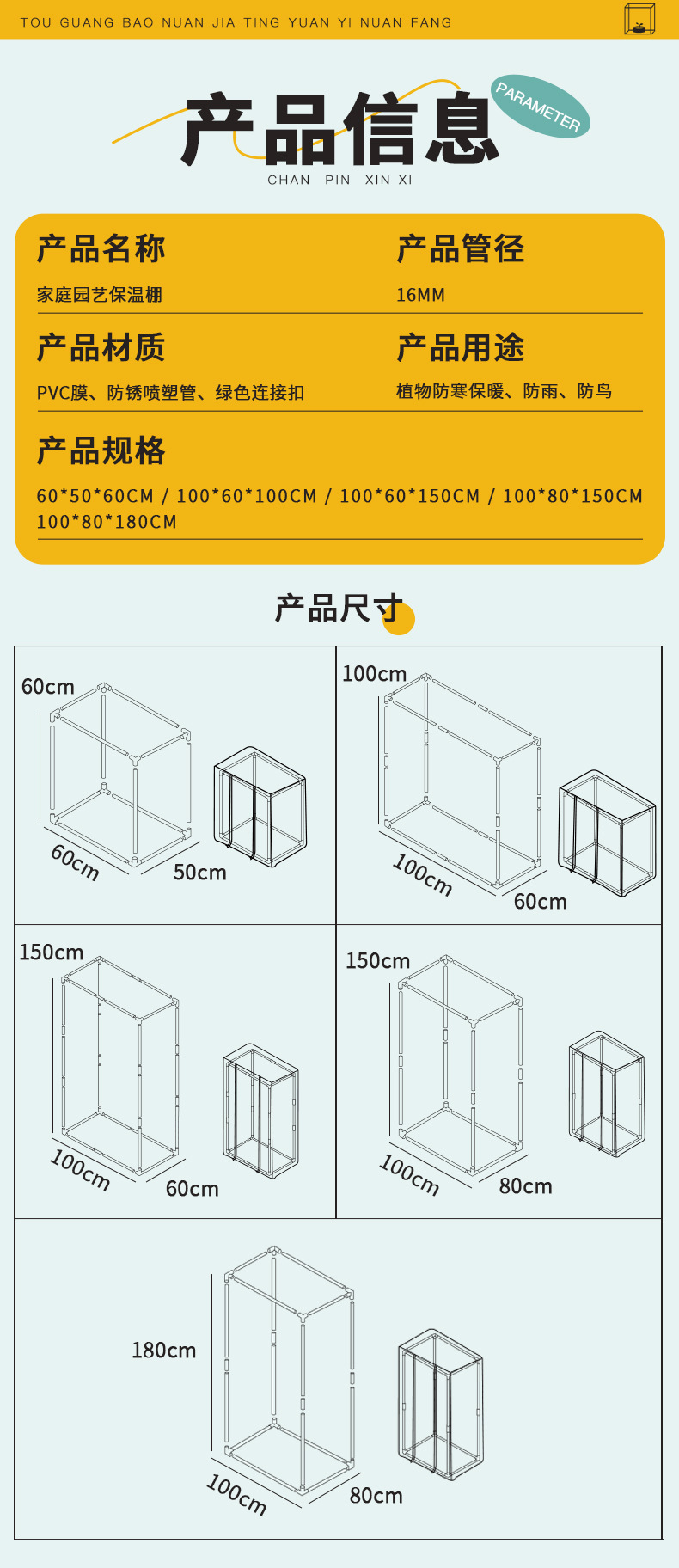 TOU GUANG BAO NUAN JIA TING YUAN YI NUAN FANG

产品信息
PARAMETER
CHAN PIN XIN XI

产品名称
家庭园艺保温棚

产品管径
16MM

产品材质
PVC膜、防锈喷塑管、绿色连接扣

产品用途
植物防寒保暖、防雨、防鸟

产品规格
60*50*60CM / 100*60*100CM / 100*60*150CM / 100*80*150CM
100*80*180CM

产品尺寸

60cm
60cm
50cm

100cm
100cm
60cm

150cm
100cm
60cm

150cm
100cm
80cm

180cm
100cm
80cm