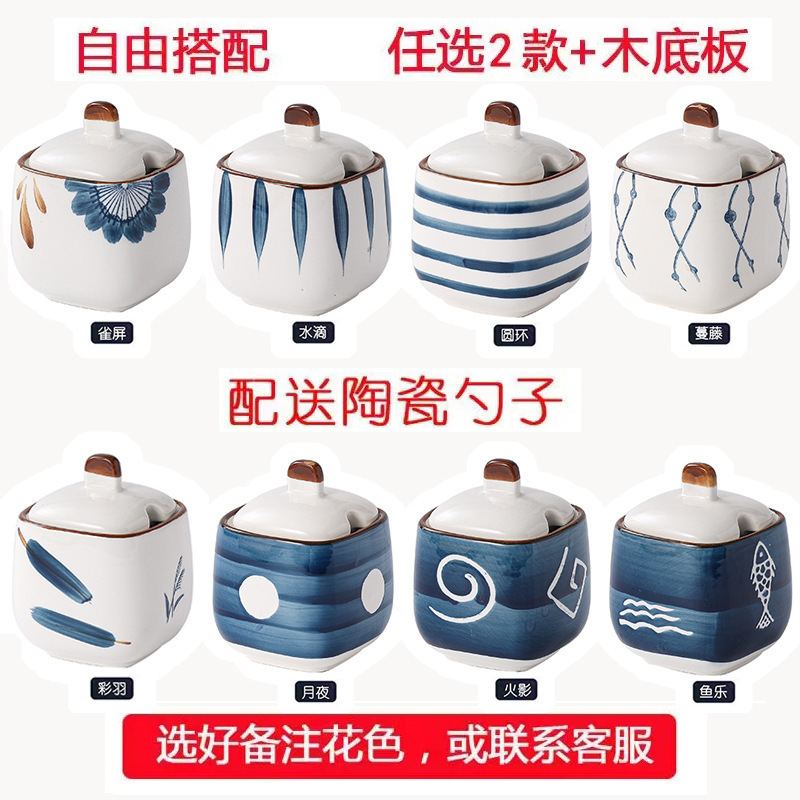 自由搭配 任选2款+木底板

雀屏 水滴 圆环 蔓藤

配送陶瓷勺子

彩羽 月夜 火影 鱼乐

选好备注花色，或联系客服