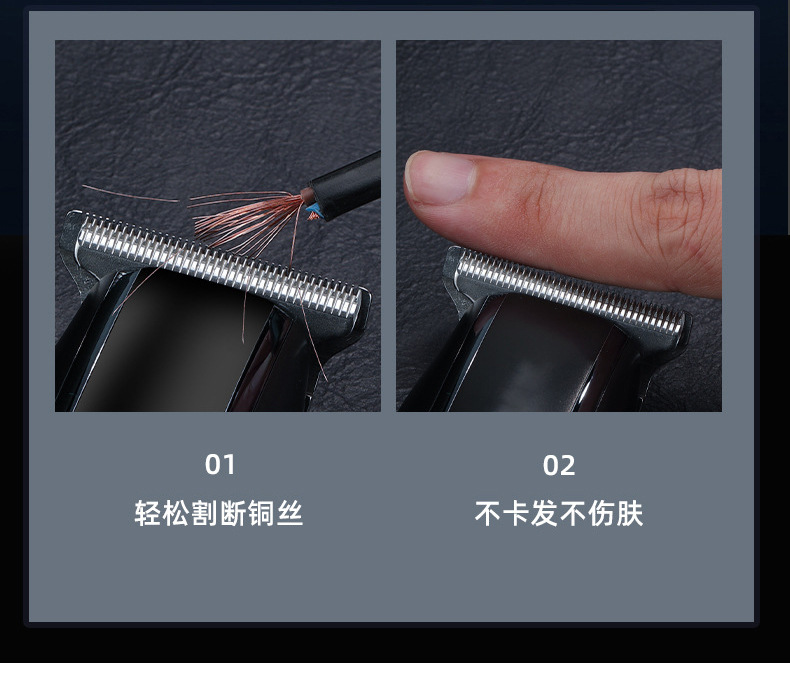 01
轻松割断铜丝

02
不卡发不伤肤