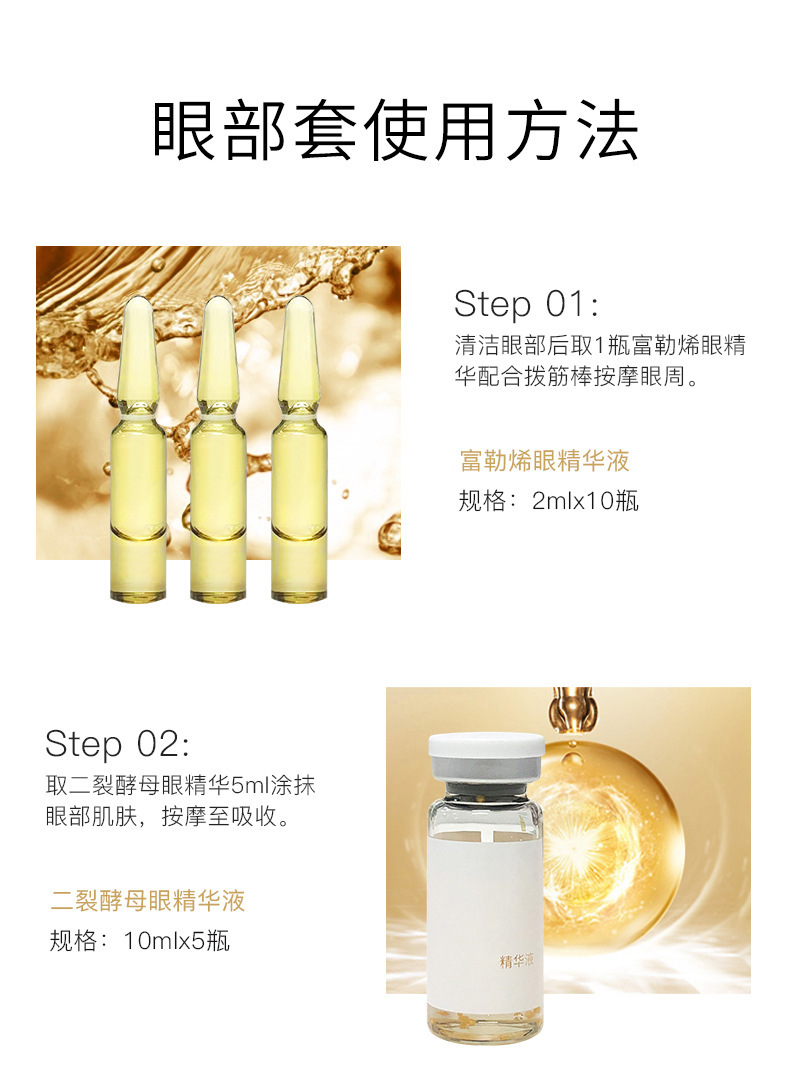 眼部套使用方法

Step 01:
清洁眼部后取1瓶富勒烯眼精华配合拨筋棒按摩眼周。

富勒烯眼精华液
规格：2mlx10瓶

Step 02:
取二裂酵母眼精华5ml涂抹眼部肌肤，按摩至吸收。

二裂酵母眼精华液
规格：10mlx5瓶

精华液