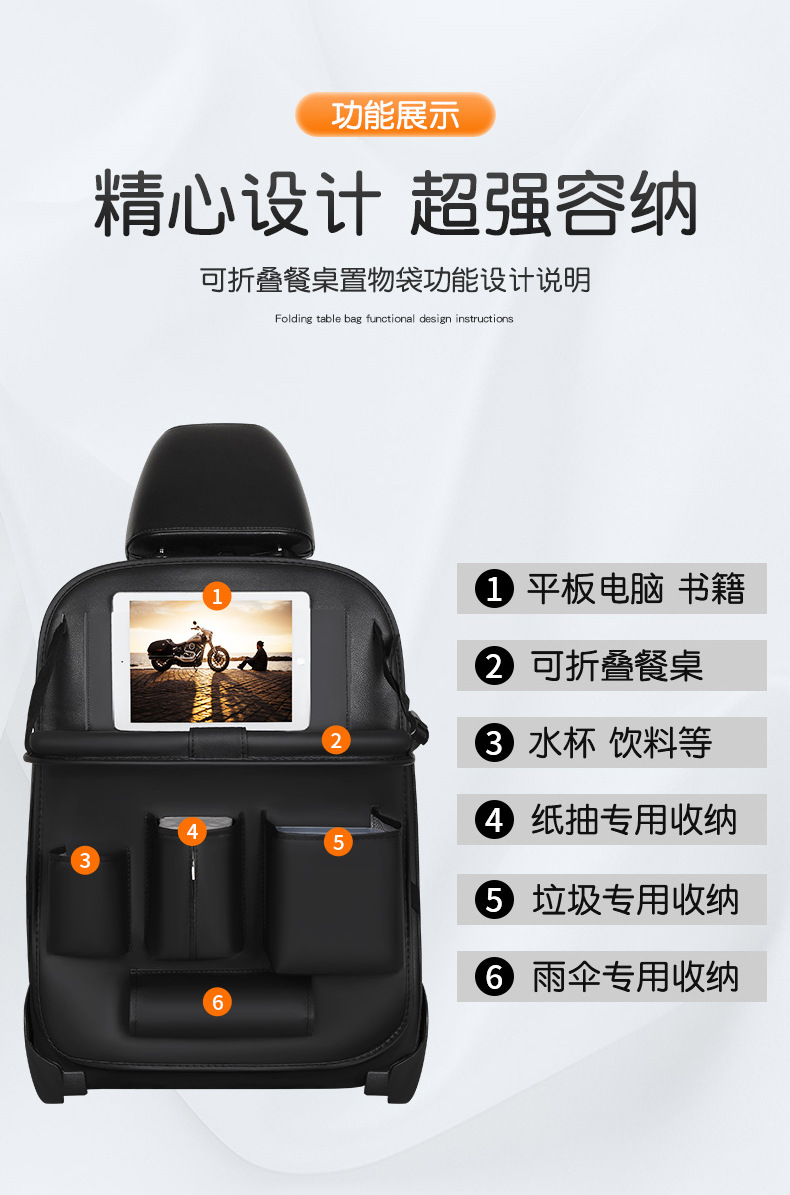 功能展示

精心设计 超强容纳

可折叠餐桌置物袋功能设计说明

Folding table bag functional design instructions

1

2

3

4

5

6

1 平板电脑 书籍

2 可折叠餐桌

3 水杯 饮料等

4 纸抽专用收纳

5 垃圾专用收纳

6 雨伞专用收纳